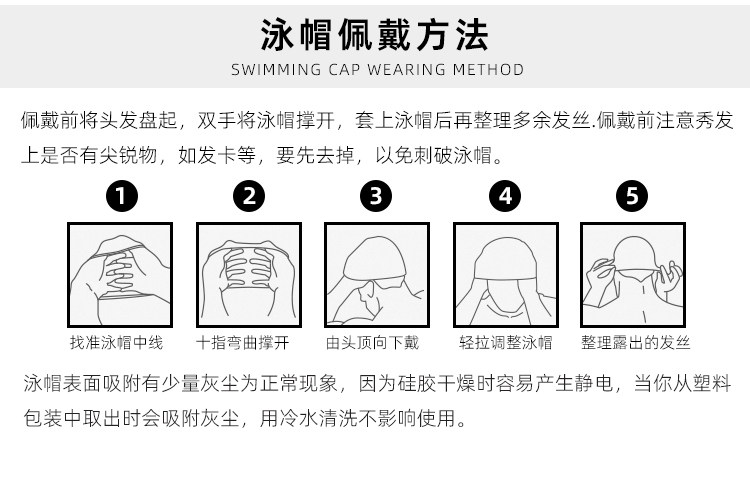 泳帽佩戴方法
SWIMMING CAP WEARING METHOD

佩戴前将头发盘起，双手将泳帽撑开，套上泳帽后再整理多余发丝.佩戴前注意秀发上是否有尖锐物，如发卡等，要先去掉，以免刺破泳帽。

1
找准泳帽中线

2
十指弯曲撑开

3
由头顶向下戴

4
轻拉调整泳帽

5
整理露出的发丝

泳帽表面吸附有少量灰尘为正常现象，因为硅胶干燥时容易产生静电，当你从塑料包装中取出时会吸附灰尘，用冷水清洗不影响使用。