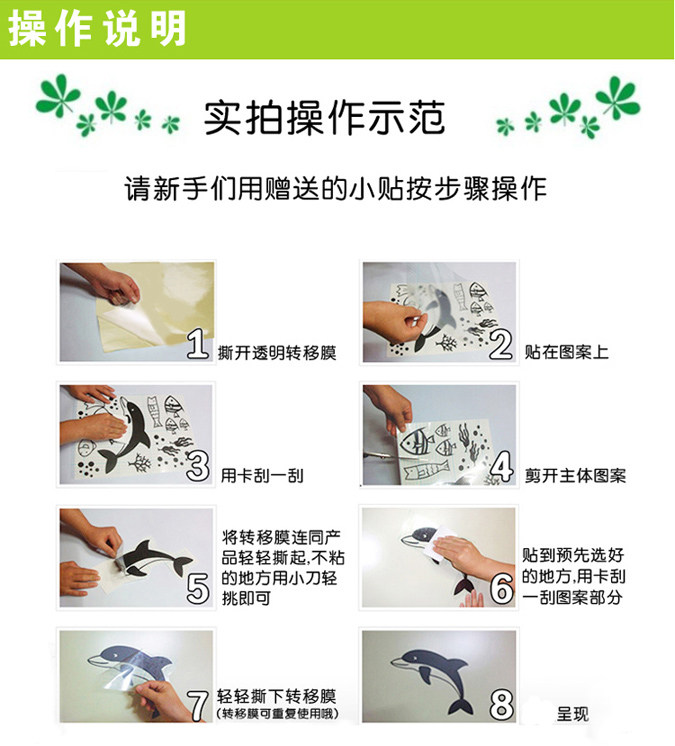 操作说明

实拍操作示范

请新手们用赠送的小贴按步骤操作

1 撕开透明转移膜

2 贴在图案上

3 用卡刮一刮

4 剪开主体图案

5 将转移膜连同产品轻轻撕起,不粘的地方用小刀轻挑即可

6 贴到预先选好的地方,用卡刮一刮图案部分

7 轻轻撕下转移膜 (转移膜可重复使用哦)

8 呈现