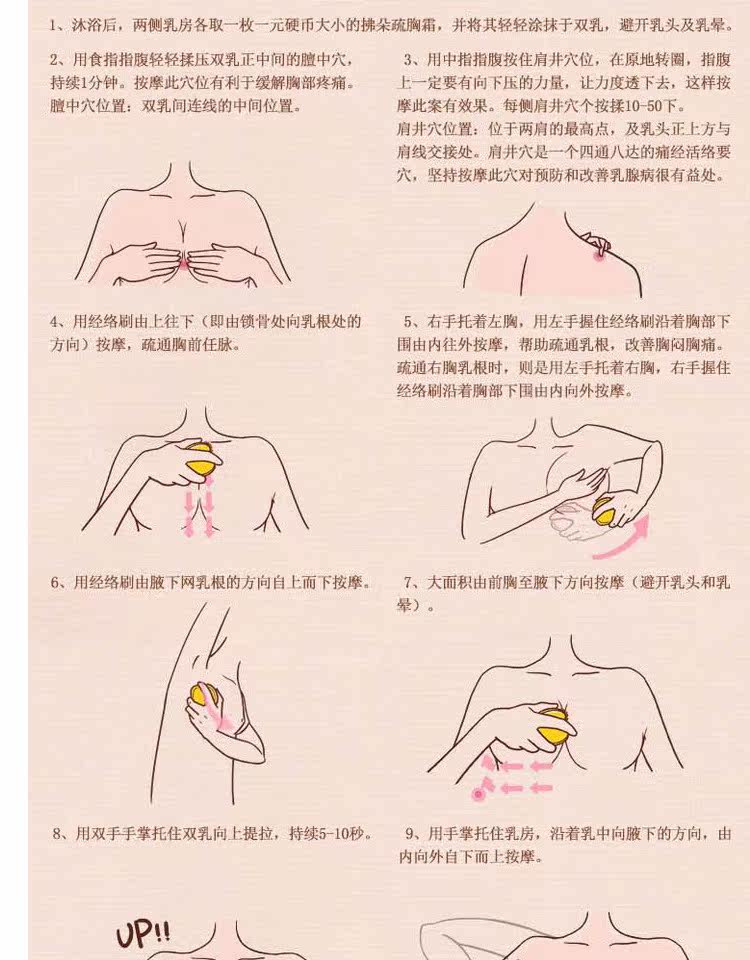 1、沐浴后，两侧乳房各取一枚一元硬币大小的拂朵疏胸霜，并将其轻轻涂抹于双乳，避开乳头及乳晕。

2、用食指指腹轻轻揉压双乳正中间的膻中穴，持续1分钟。按摩此穴位有利于缓解胸部疼痛。
膻中穴位置：双乳间连线的中间位置。

3、用中指指腹按住肩井穴位，在原地转圈，指腹上一定要有向下压的力量，让力度透下去，这样按摩此案有效果。每侧肩井穴个按揉10-50下。
肩井穴位置：位于两肩的最高点，及乳头正上方与肩线交接处。肩井穴是一个四通八达的痛经活络要穴，坚持按摩此穴对预防和改善乳腺病很有益处。

4、用经络刷由上往下（即由锁骨处向乳根处的方向）按摩，疏通胸前任脉。

5、右手托着左胸，用左手握住经络刷沿着胸部下围由内往外按摩，帮助疏通乳根，改善胸闷胸痛。疏通右胸乳根时，则是用左手托着右胸，右手握住经络刷沿着胸部下围由内向外按摩。

6、用经络刷由腋下网乳根的方向自上而下按摩。

7、大面积由前胸至腋下方向按摩（避开乳头和乳晕）。

8、用双手手掌托住双乳向上提拉，持续5-10秒。

9、用手掌托住乳房，沿着乳中向腋下的方向，由内向外自下而上按摩。

UP!!