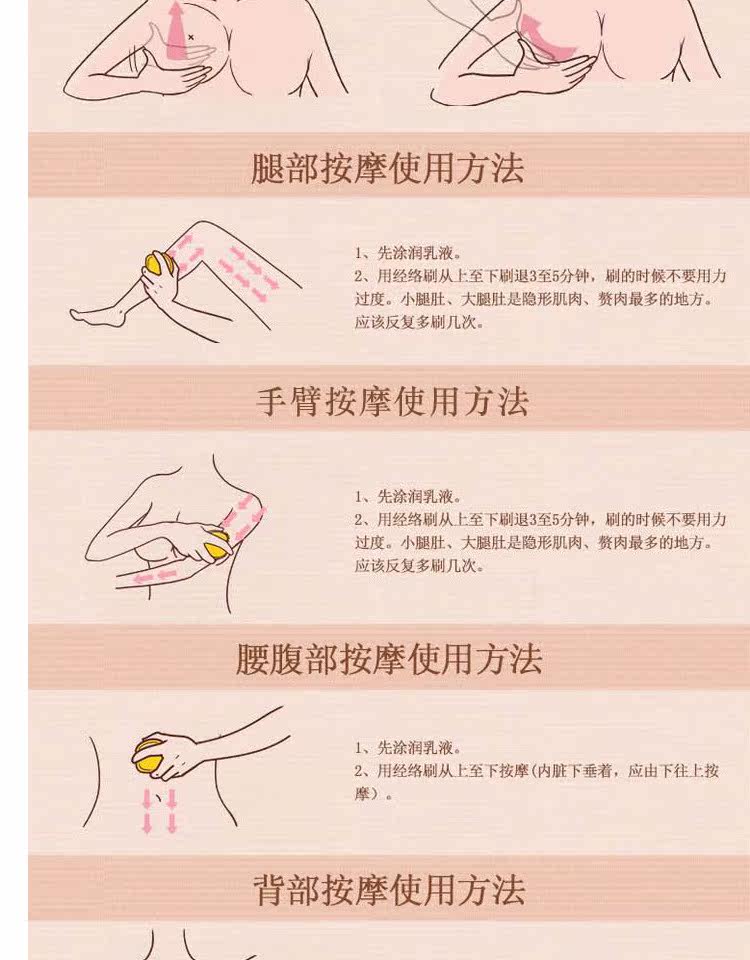 腿部按摩使用方法

1、先涂润乳液。
2、用经络刷从上至下刷退3至5分钟，刷的时候不要用力过度。小腿肚、大腿肚是隐形肌肉、赘肉最多的地方。应该反复多刷几次。

手臂按摩使用方法

1、先涂润乳液。
2、用经络刷从上至下刷退3至5分钟，刷的时候不要用力过度。小腿肚、大腿肚是隐形肌肉、赘肉最多的地方。应该反复多刷几次。

腰腹部按摩使用方法

1、先涂润乳液。
2、用经络刷从上至下按摩(内脏下垂着，应由下往上按摩）。

背部按摩使用方法