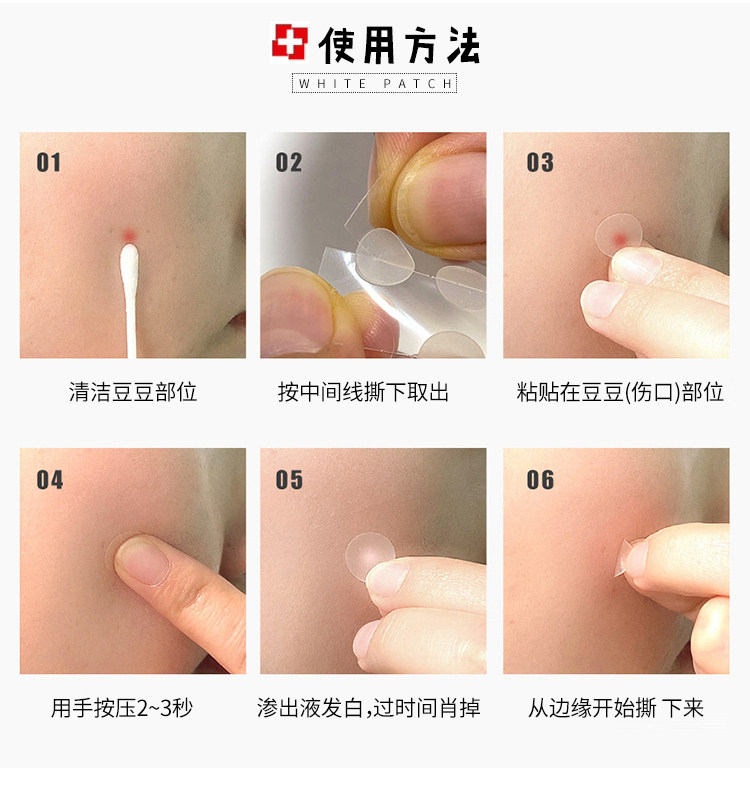 使用方法

WHITE PATCH

01

清洁豆豆部位

02

按中间线撕下取出

03

粘贴在豆豆(伤口)部位

04

用手按压2~3秒

05

渗出液发白,过时间肖掉

06

从边缘开始撕 下来