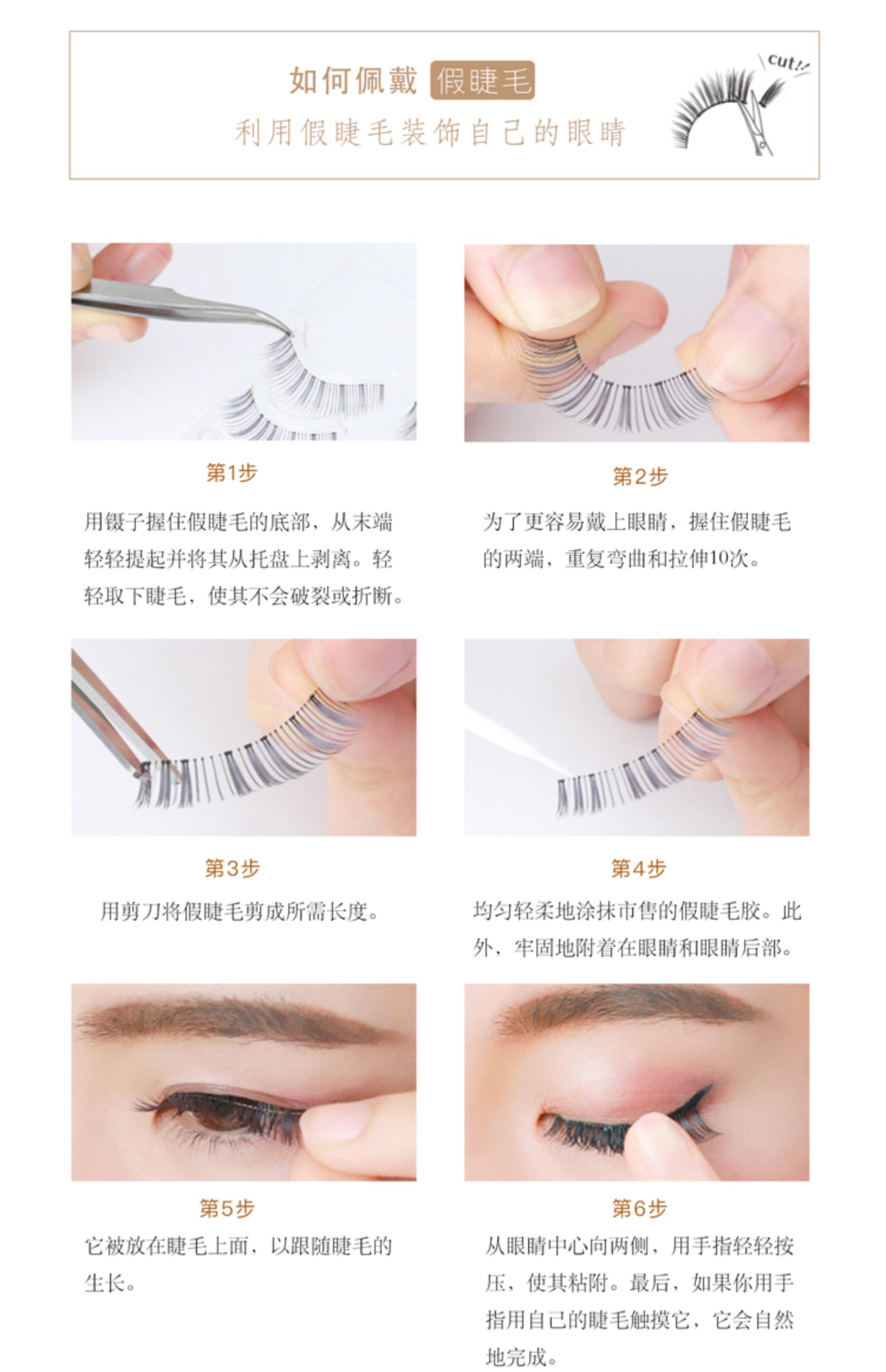 如何佩戴 假睫毛

利用假睫毛装饰自己的眼睛

cut!!

第1步

用镊子握住假睫毛的底部，从末端轻轻提起并将其从托盘上剥离。轻轻取下睫毛，使其不会破裂或折断。

第2步

为了更容易戴上眼睛，握住假睫毛的两端，重复弯曲和拉伸10次。

第3步

用剪刀将假睫毛剪成所需长度。

第4步

均匀轻柔地涂抹市售的假睫毛胶。此外，牢固地附着在眼睛和眼睛后部。

第5步

它被放在睫毛上面，以跟随睫毛的生长。

第6步

从眼睛中心向两侧，用手指轻轻按压，使其粘附。最后，如果你用手指用自己的睫毛触摸它，它会自然地完成。