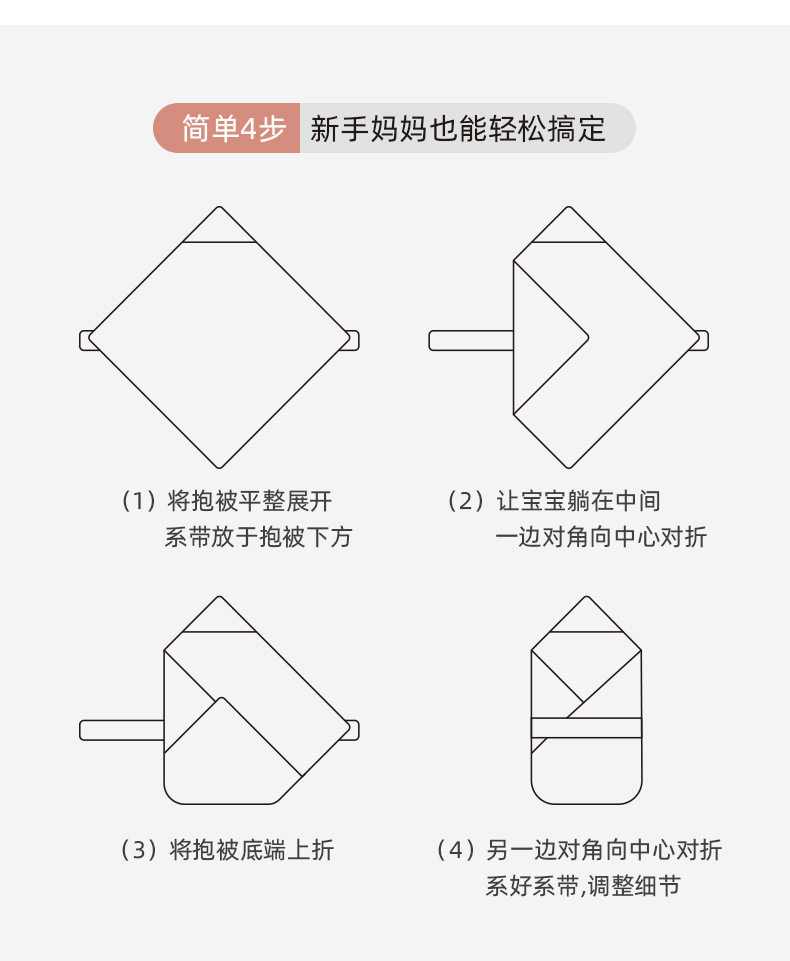 简单4步 新手妈妈也能轻松搞定

（1）将抱被平整展开
系带放于抱被下方

（2）让宝宝躺在中间
一边对角向中心对折

（3）将抱被底端上折

（4）另一边对角向中心对折
系好系带,调整细节