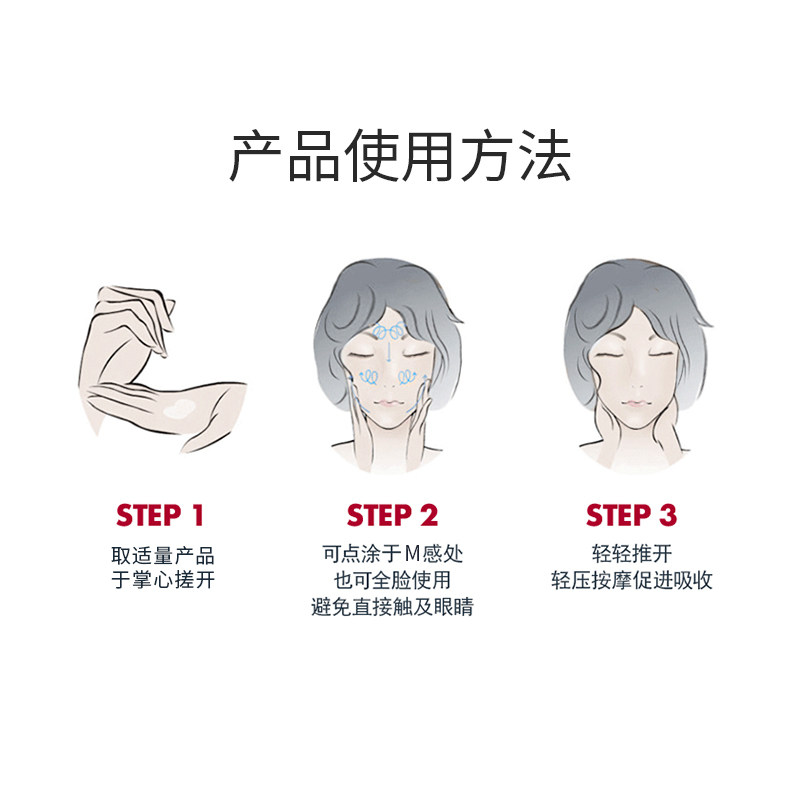 产品使用方法

STEP 1
取适量产品
于掌心搓开

STEP 2
可点涂于M感处
也可全脸使用
避免直接触及眼睛

STEP 3
轻轻推开
轻压按摩促进吸收