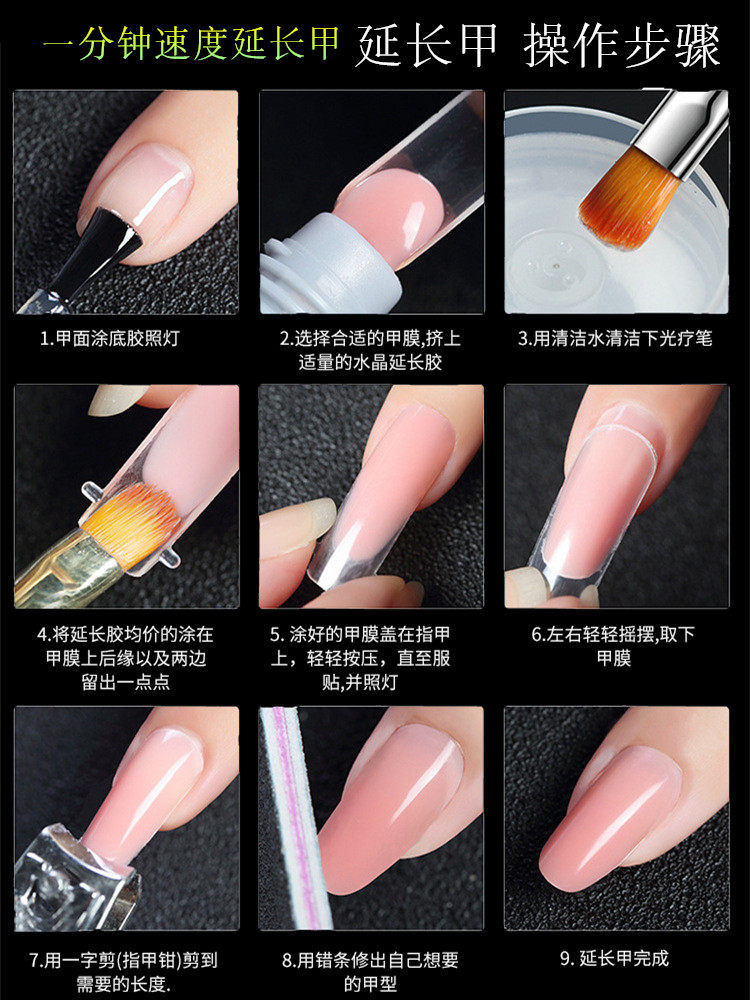 一分钟速度延长甲 延长甲 操作步骤

1.甲面涂底胶照灯

2.选择合适的甲膜,挤上适量的水晶延长胶

3.用清洁水清洁下光疗笔

4.将延长胶均价的涂在甲膜上后缘以及两边留出一点点

5. 涂好的甲膜盖在指甲上，轻轻按压，直至服贴,并照灯

6.左右轻轻摇摆,取下甲膜

7.用一字剪(指甲钳)剪到需要的长度.

8.用错条修出自己想要的甲型

9. 延长甲完成