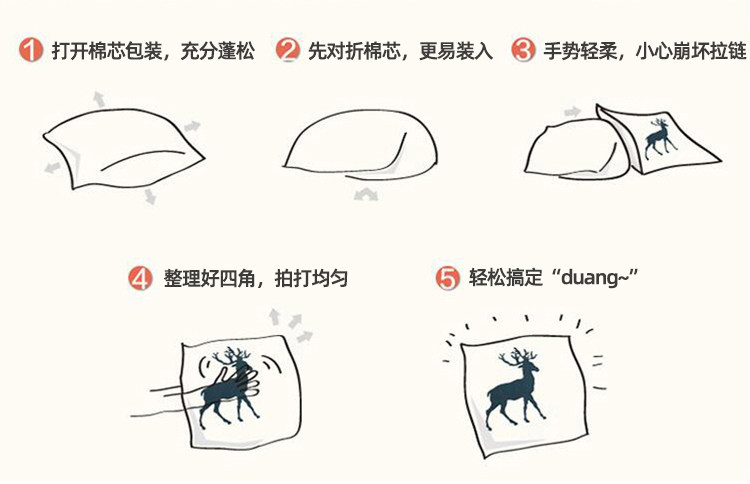 1 打开棉芯包装，充分蓬松

2 先对折棉芯，更易装入

3 手势轻柔，小心崩坏拉链

4 整理好四角，拍打均匀

5 轻松搞定“duang~”