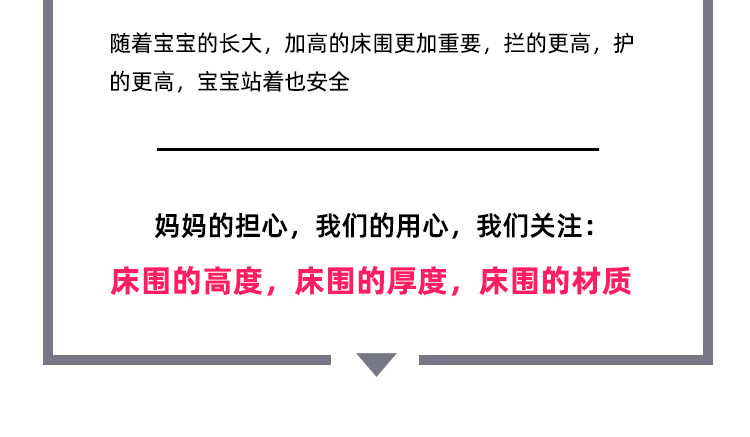 随着宝宝的长大，加高的床围更加重要，拦的更高，护的更高，宝宝站着也安全

妈妈的担心，我们的用心，我们关注：

床围的高度，床围的厚度，床围的材质