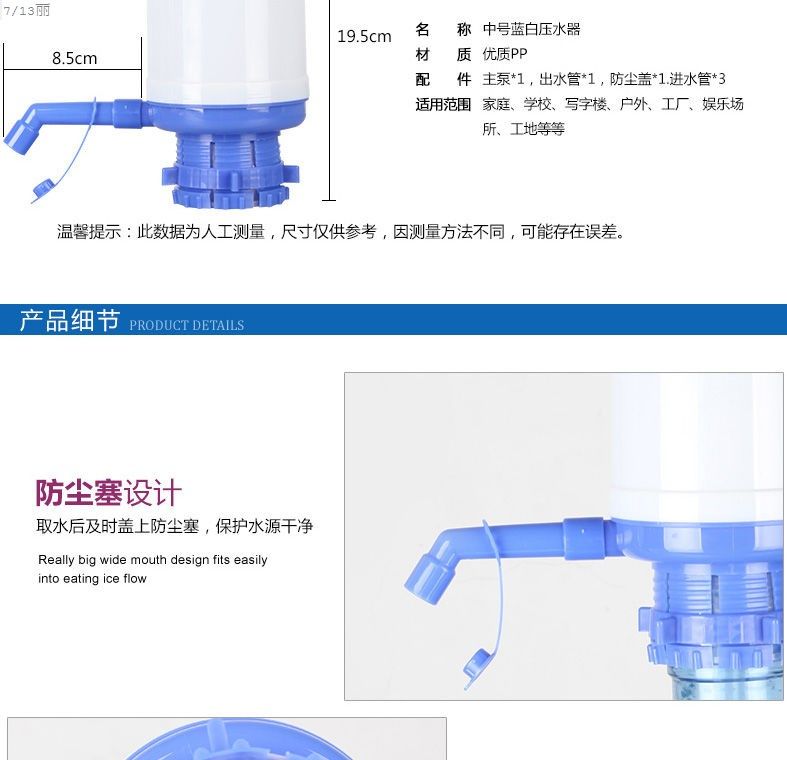 7/13丽

8.5cm

19.5cm

名　称　中号蓝白压水器
材　质　优质PP
配　件　主泵*1，出水管*1，防尘盖*1.进水管*3
适用范围　家庭、学校、写字楼、户外、工厂、娱乐场所、工地等等

温馨提示：此数据为人工测量，尺寸仅供参考，因测量方法不同，可能存在误差。

产品细节 PRODUCT DETAILS

防尘塞设计
取水后及时盖上防尘塞，保护水源干净

Really big wide mouth design fits easily into eating ice flow