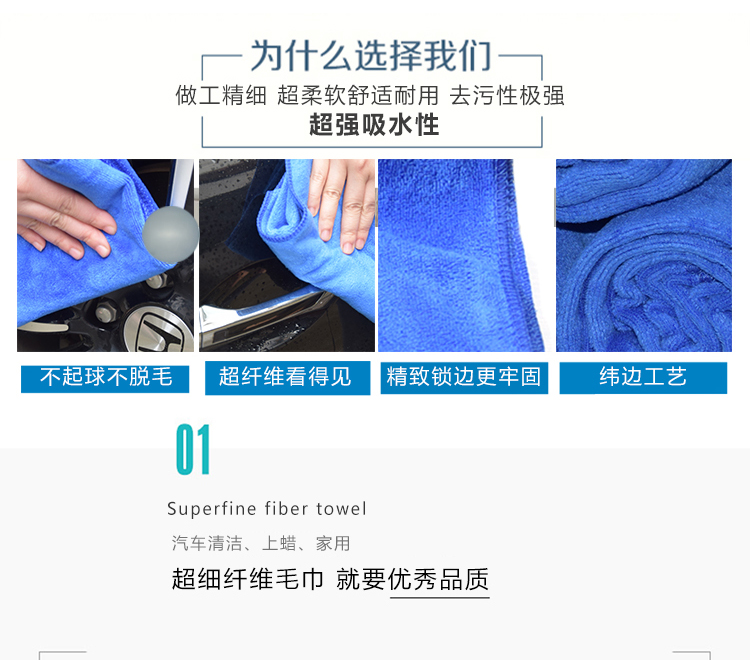 为什么选择我们
做工精细 超柔软舒适耐用 去污性极强
超强吸水性

不起球不脱毛

超纤维看得见

精致锁边更牢固

纬边工艺

01

Superfine fiber towel

汽车清洁、上蜡、家用

超细纤维毛巾 就要优秀品质