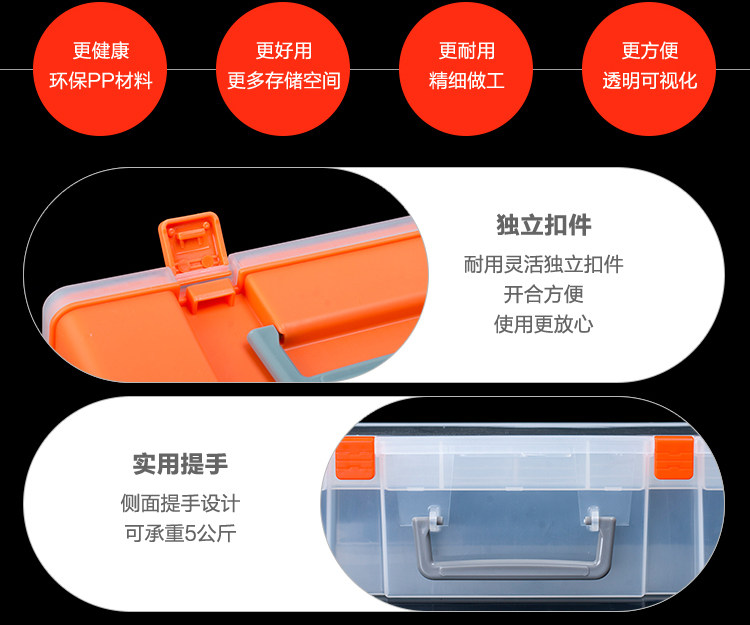 更健康
环保PP材料

更好用
更多存储空间

更耐用
精细做工

更方便
透明可视化

独立扣件

耐用灵活独立扣件
开合方便
使用更放心

实用提手

侧面提手设计
可承重5公斤