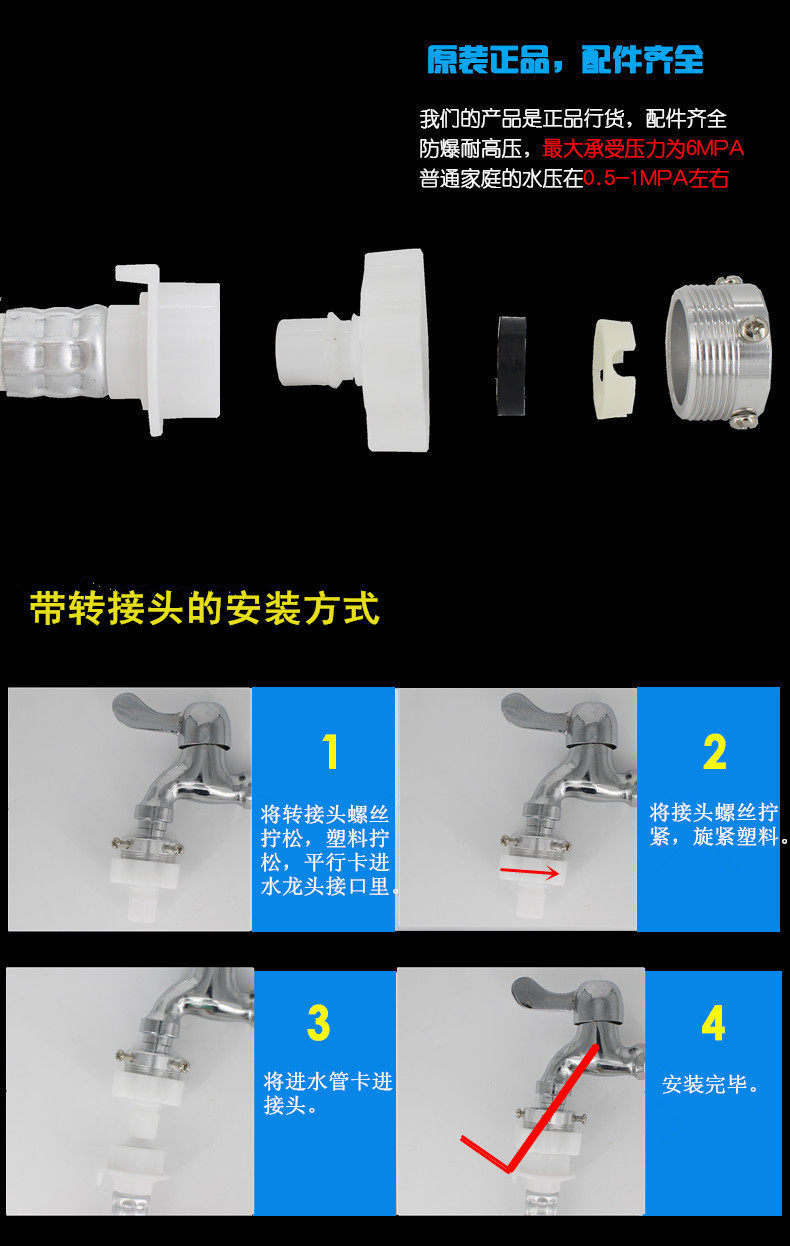 原装正品，配件齐全

我们的产品是正品行货，配件齐全
防爆耐高压，最大承受压力为6MPA
普通家庭的水压在0.5-1MPA左右

带转接头的安装方式

1
将转接头螺丝拧松，塑料拧松，平行卡进水龙头接口里。

2
将接头螺丝拧紧，旋紧塑料。

3
将进水管卡进接头。

4
安装完毕。