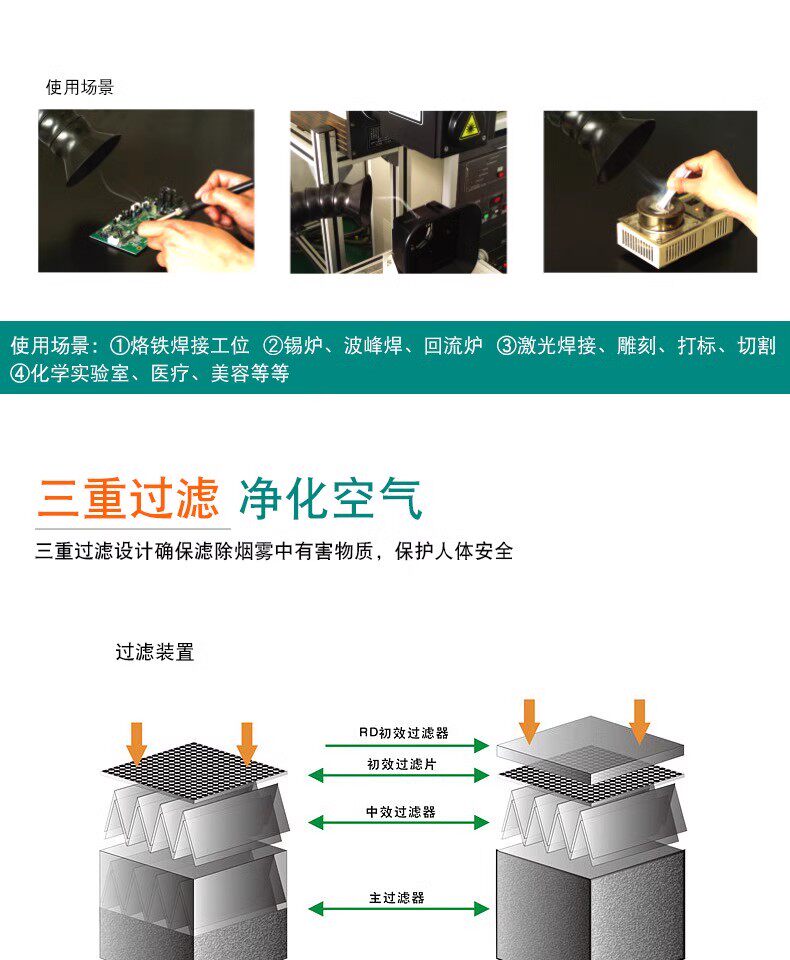 使用场景

使用场景：①烙铁焊接工位 ②锡炉、波峰焊、回流炉 ③激光焊接、雕刻、打标、切割 ④化学实验室、医疗、美容等等

三重过滤 净化空气

三重过滤设计确保滤除烟雾中有害物质，保护人体安全

过滤装置

RD初效过滤器

初效过滤片

中效过滤器

主过滤器