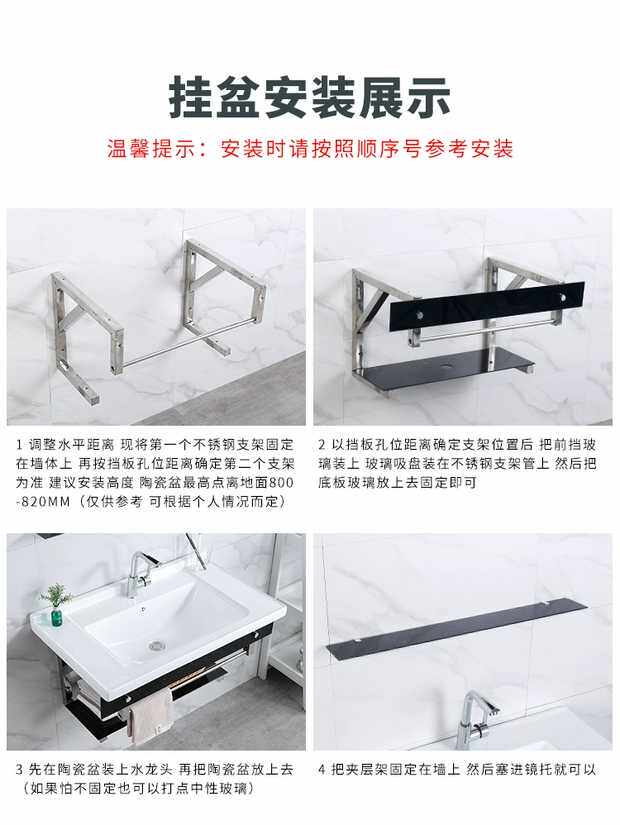 挂盆安装展示

温馨提示：安装时请按照顺序号参考安装

1 调整水平距离 现将第一个不锈钢支架固定在墙体上 再按挡板孔位距离确定第二个支架为准 建议安装高度 陶瓷盆最高点离地面800-820MM（仅供参考 可根据个人情况而定）

2 以挡板孔位距离确定支架位置后 把前挡玻璃装上 玻璃吸盘装在不锈钢支架管上 然后把底板玻璃放上去固定即可

3 先在陶瓷盆装上水龙头 再把陶瓷盆放上去（如果怕不固定也可以打点中性玻璃）

4 把夹层架固定在墙上 然后塞进镜托就可以