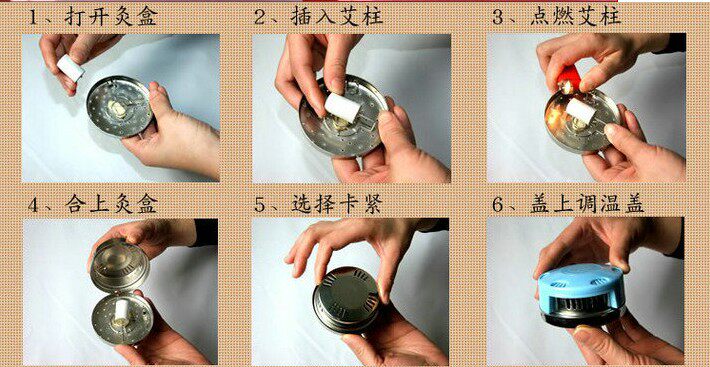 1、打开灸盒

2、插入艾柱

3、点燃艾柱

4、合上灸盒

5、选择卡紧

6、盖上调温盖