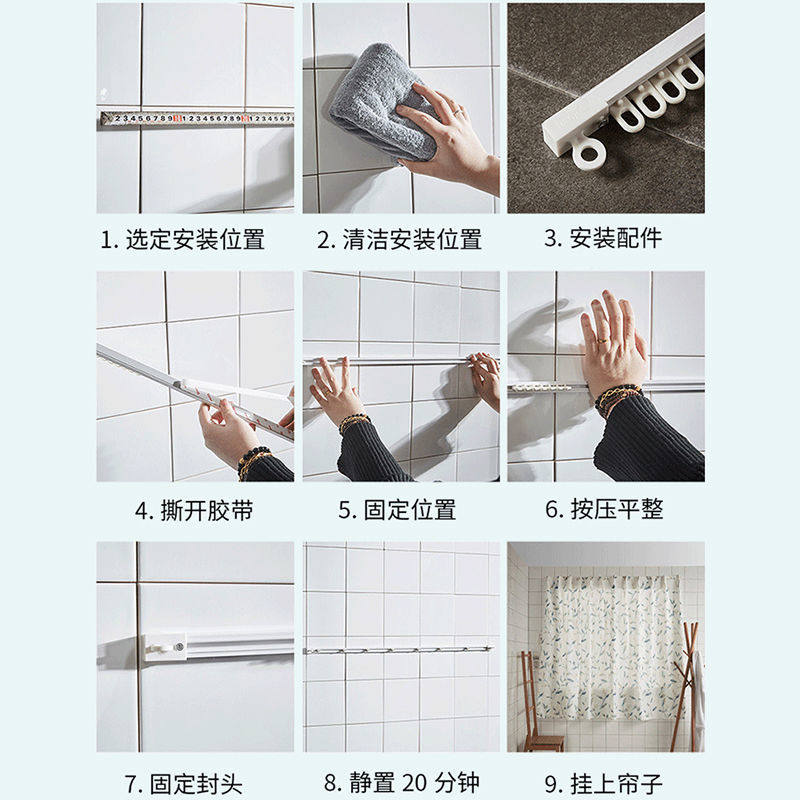 1. 选定安装位置

2. 清洁安装位置

3. 安装配件

4. 撕开胶带

5. 固定位置

6. 按压平整

7. 固定封头

8. 静置 20 分钟

9. 挂上帘子