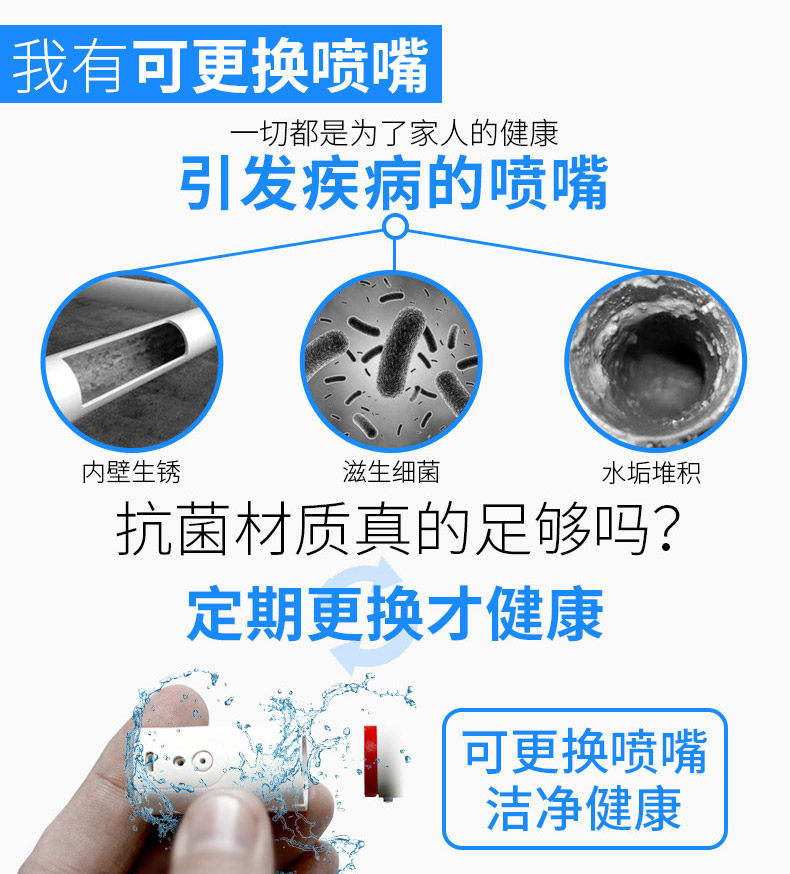 我有可更换喷嘴

一切都是为了家人的健康

引发疾病的喷嘴

内壁生锈

滋生细菌

水垢堆积

抗菌材质真的足够吗?

定期更换才健康

可更换喷嘴
洁净健康