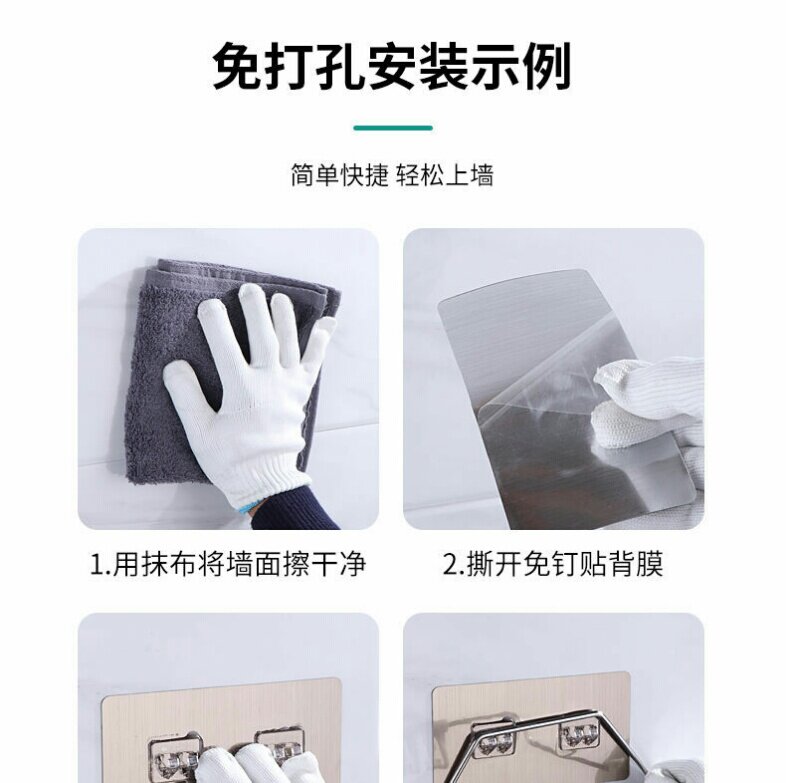 免打孔安装示例

简单快捷 轻松上墙

1.用抹布将墙面擦干净

2.撕开免钉贴背膜