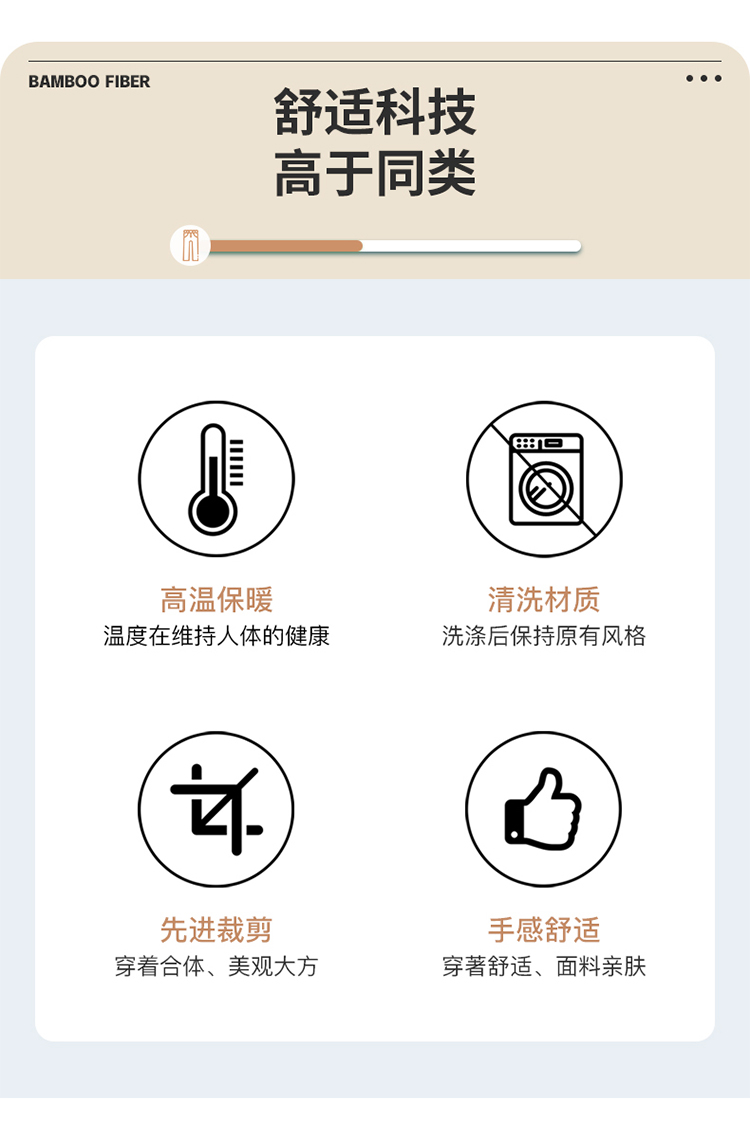 BAMBOO FIBER

舒适科技
高于同类

高温保暖
温度在维持人体的健康

清洗材质
洗涤后保持原有风格

先进裁剪
穿着合体、美观大方

手感舒适
穿著舒适、面料亲肤