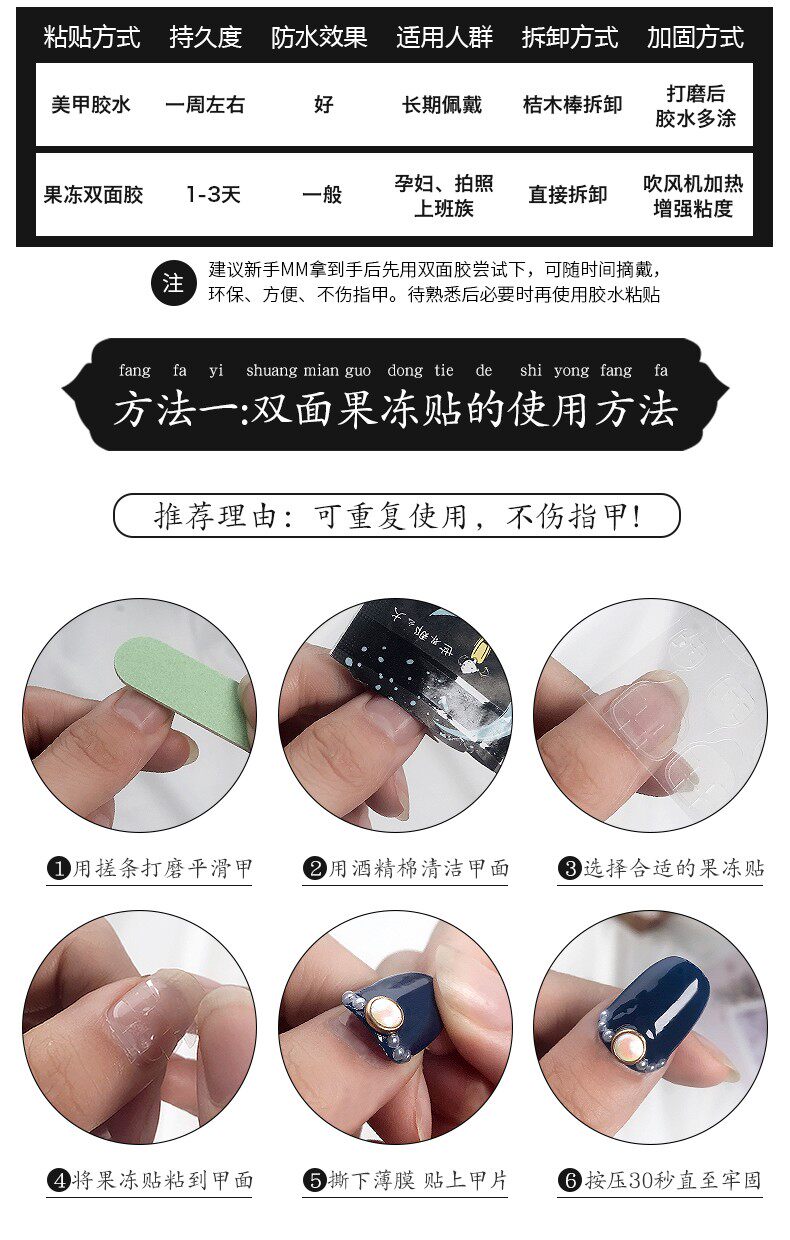 | 粘贴方式 | 持久度 | 防水效果 | 适用人群 | 拆卸方式 | 加固方式 |
|---|---|---|---|---|---|
| 美甲胶水 | 一周左右 | 好 | 长期佩戴 | 桔木棒拆卸 | 打磨后 胶水多涂 |
| 果冻双面胶 | 1-3天 | 一般 | 孕妇、拍照 上班族 | 直接拆卸 | 吹风机加热 增强粘度 |

注 建议新手MM拿到手后先用双面胶尝试下，可随时间摘戴，环保、方便、不伤指甲。待熟悉后必要时再使用胶水粘贴

fang fa yi shuang mian guo dong tie de shi yong fang fa
方法一:双面果冻贴的使用方法

推荐理由：可重复使用，不伤指甲！

❶用搓条打磨平滑甲
❷用酒精棉清洁甲面
❸选择合适的果冻贴
❹将果冻贴粘到甲面
❺撕下薄膜 贴上甲片
❻按压30秒直至牢固