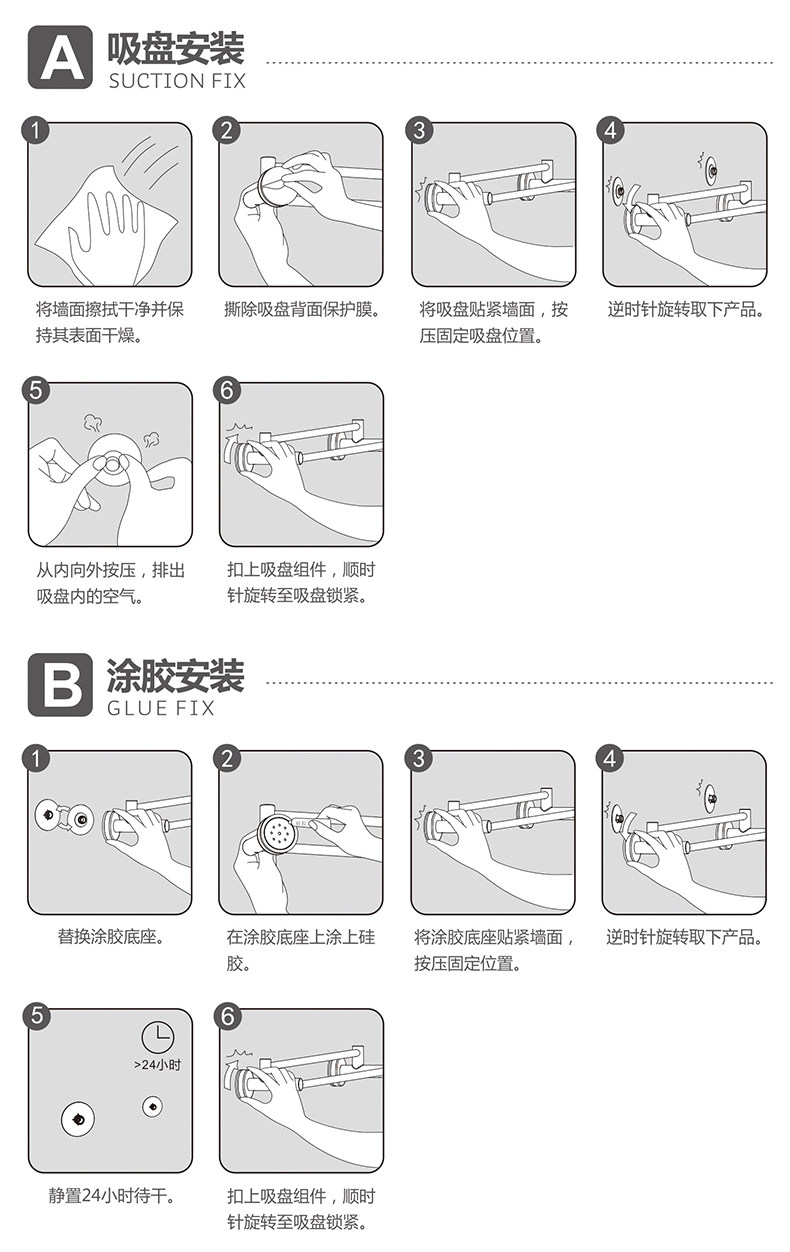 A 吸盘安装
SUCTION FIX

1
将墙面擦拭干净并保持其表面干燥。

2
撕除吸盘背面保护膜。

3
将吸盘贴紧墙面，按压固定吸盘位置。

4
逆时针旋转取下产品。

5
从内向外按压，排出吸盘内的空气。

6
扣上吸盘组件，顺时针旋转至吸盘锁紧。

B 涂胶安装
GLUE FIX

1
替换涂胶底座。

2
在涂胶底座上涂上硅胶。

3
将涂胶底座贴紧墙面，按压固定位置。

4
逆时针旋转取下产品。

5
>24小时
静置24小时待干。

6
扣上吸盘组件，顺时针旋转至吸盘锁紧。