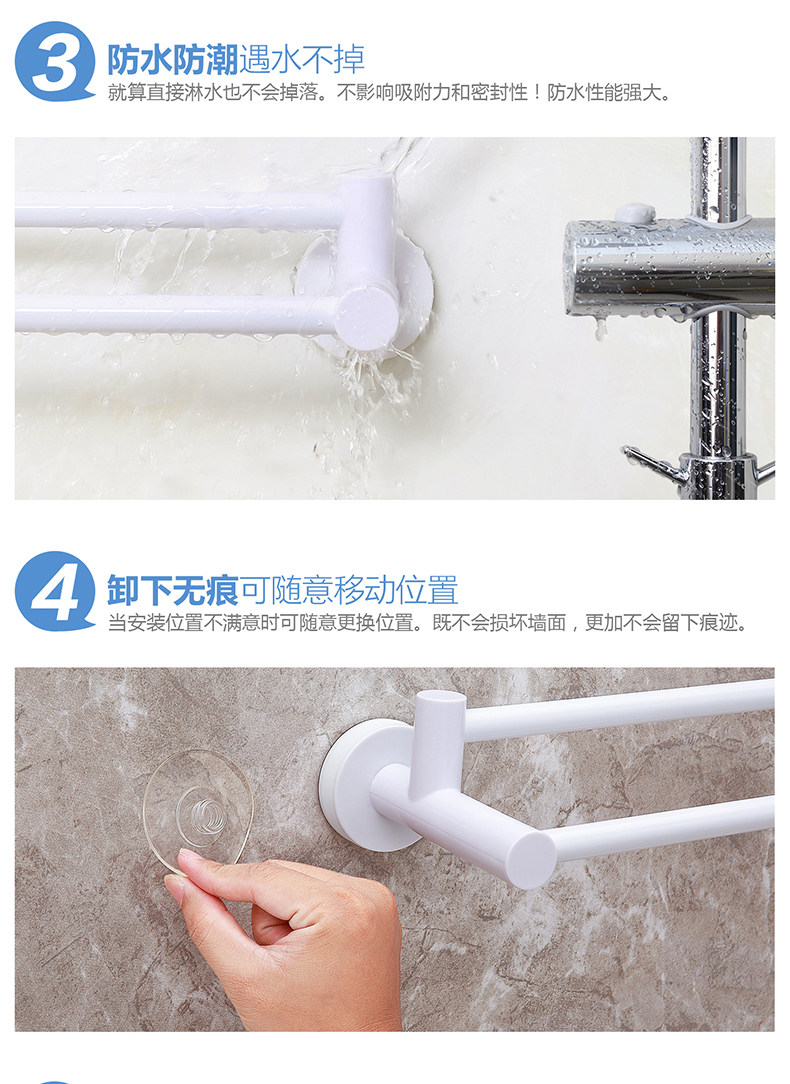 3 防水防潮遇水不掉

就算直接淋水也不会掉落。不影响吸附力和密封性！防水性能强大。

4 卸下无痕可随意移动位置

当安装位置不满意时可随意更换位置。既不会损坏墙面，更加不会留下痕迹。