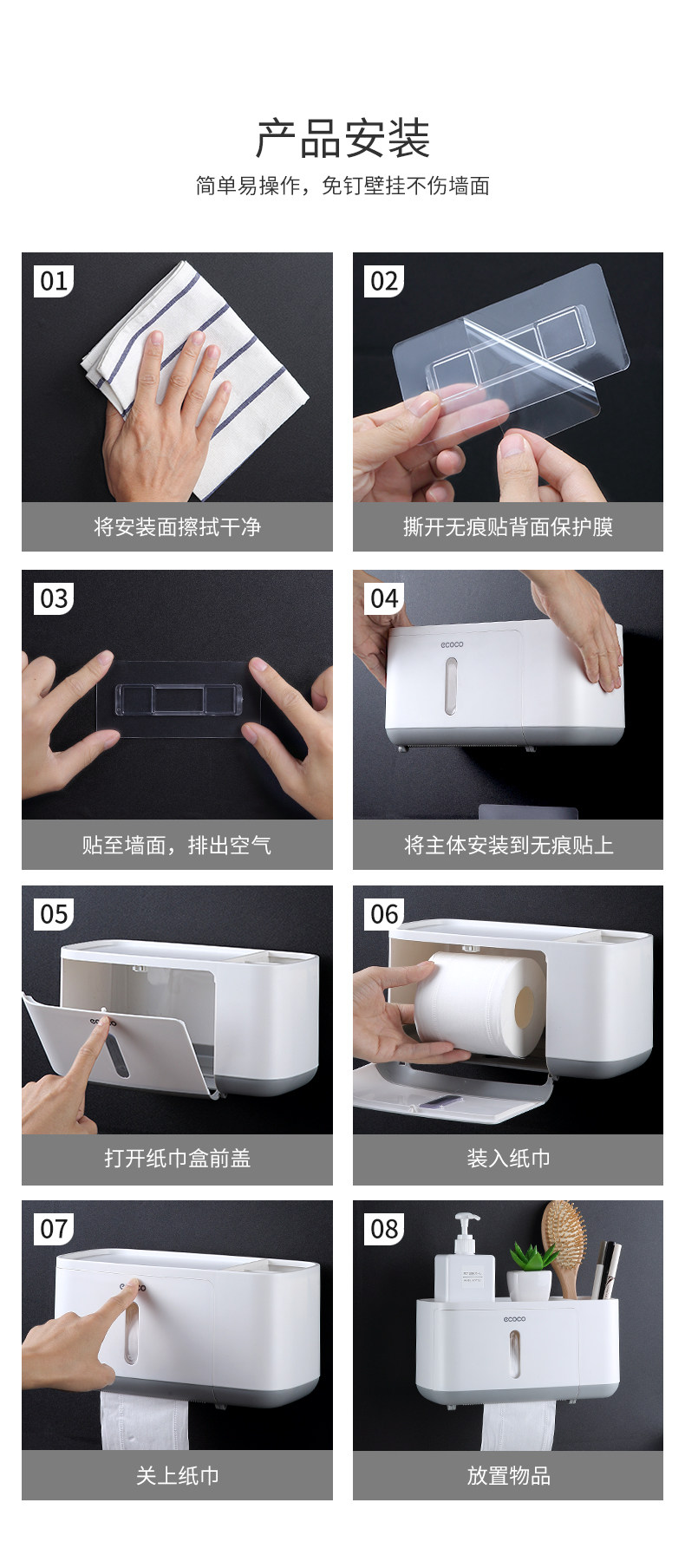 产品安装

简单易操作，免钉壁挂不伤墙面

01

将安装面擦拭干净

02

撕开无痕贴背面保护膜

03

贴至墙面，排出空气

04

ecoco

将主体安装到无痕贴上

05

ecoco

打开纸巾盒前盖

06

装入纸巾

07

ecoco

关上纸巾

08

ecoco

放置物品