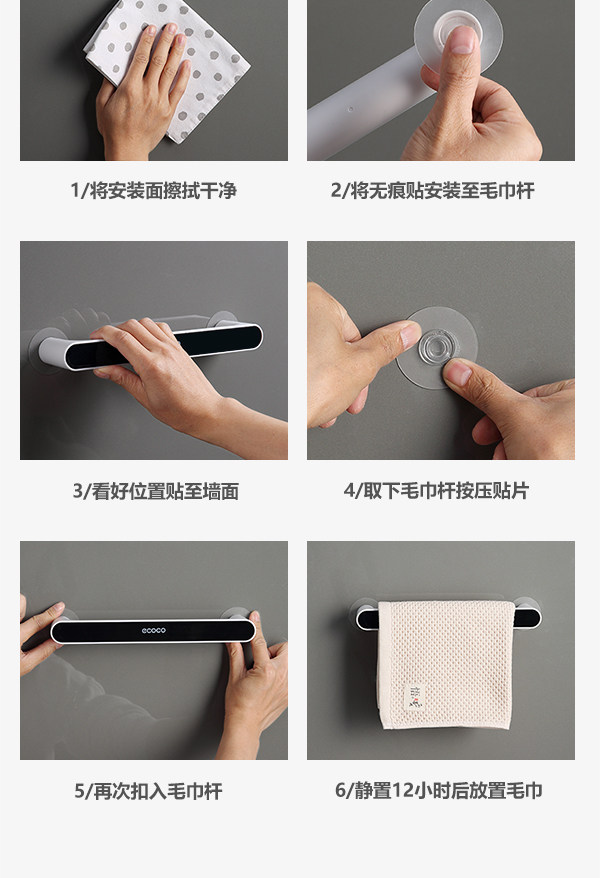 1/将安装面擦拭干净

2/将无痕贴安装至毛巾杆

3/看好位置贴至墙面

4/取下毛巾杆按压贴片

ecoco

5/再次扣入毛巾杆

6/静置12小时后放置毛巾