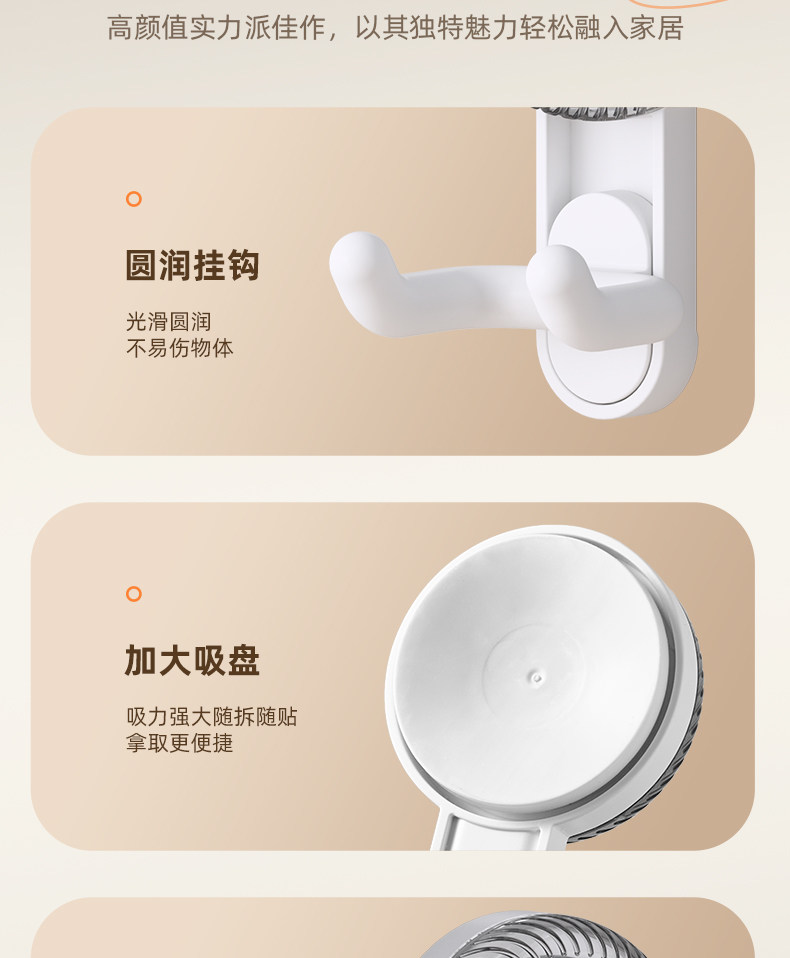 高颜值实力派佳作，以其独特魅力轻松融入家居

圆润挂钩

光滑圆润
不易伤物体

加大吸盘

吸力强大随拆随贴
拿取更便捷