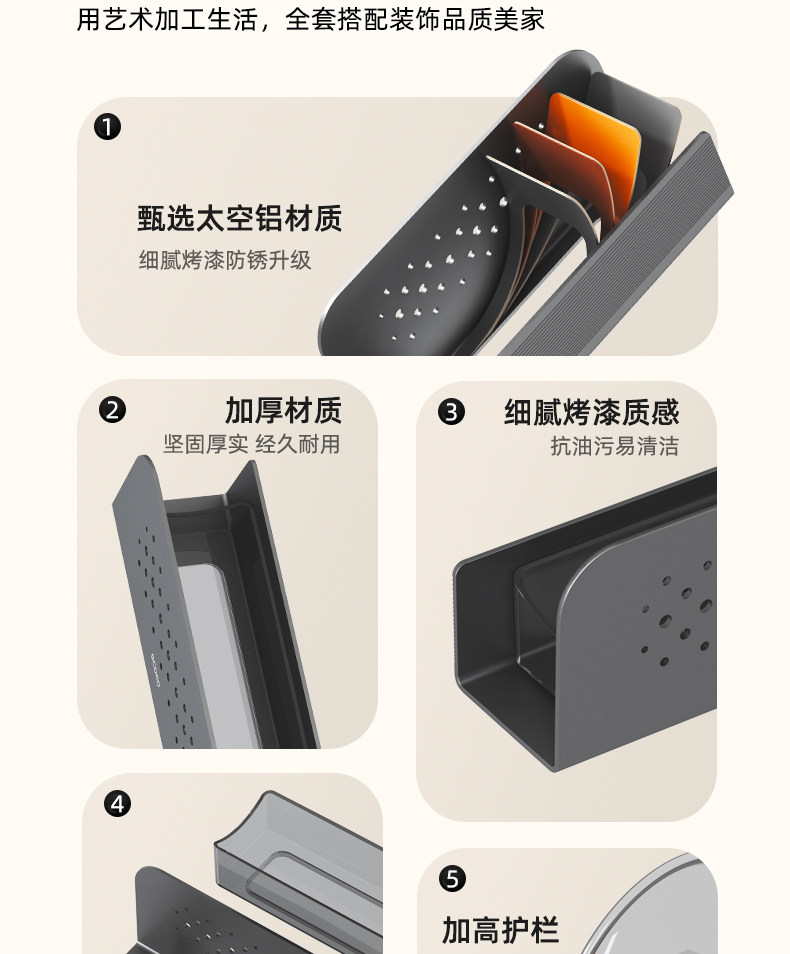 用艺术加工生活，全套搭配装饰品质美家

❶

甄选太空铝材质

细腻烤漆防锈升级

❷

加厚材质

坚固厚实 经久耐用

❸

细腻烤漆质感

抗油污易清洁

❹

❺

加高护栏