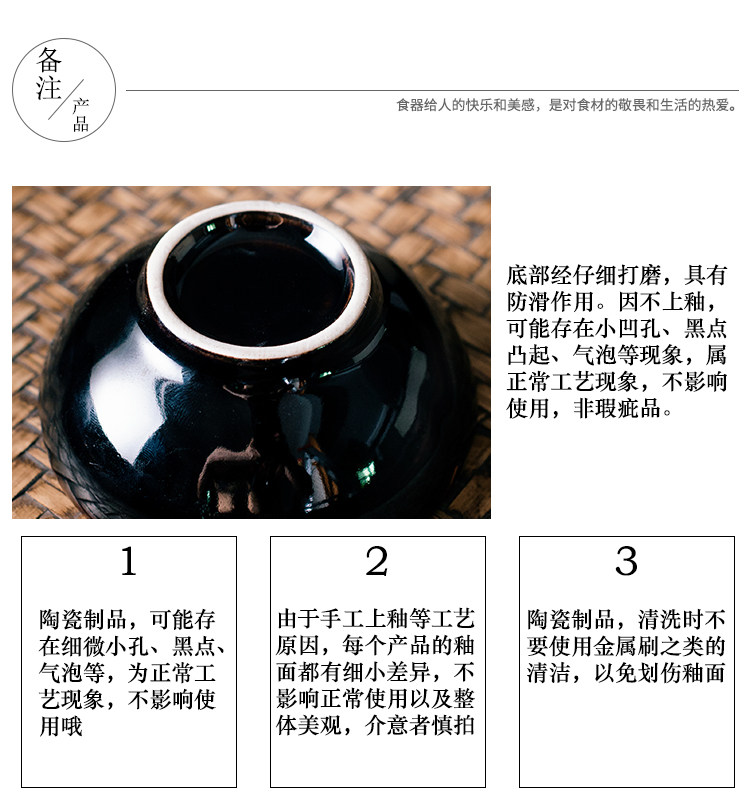 备注 产品

食器给人的快乐和美感，是对食材的敬畏和生活的热爱。

底部经仔细打磨，具有防滑作用。因不上釉，可能存在小凹孔、黑点凸起、气泡等现象，属正常工艺现象，不影响使用，非瑕疵品。

1

陶瓷制品，可能存在细微小孔、黑点、气泡等，为正常工艺现象，不影响使用哦

2

由于手工上釉等工艺原因，每个产品的釉面都有细小差异，不影响正常使用以及整体美观，介意者慎拍

3

陶瓷制品，清洗时不要使用金属刷之类的清洁，以免划伤釉面