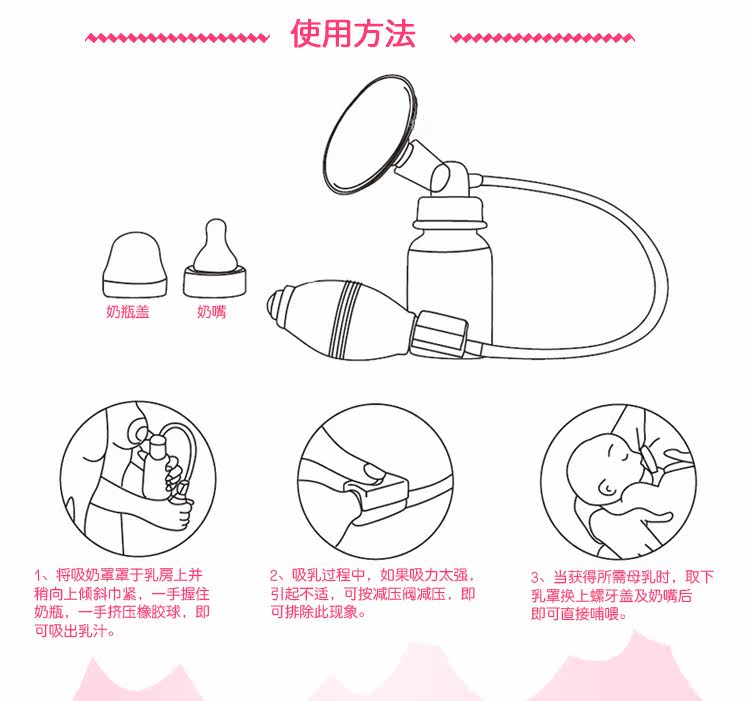 使用方法

奶瓶盖

奶嘴

1、将吸奶罩罩于乳房上并稍向上倾斜巾紧，一手握住奶瓶，一手挤压橡胶球，即可吸出乳汁。

2、吸乳过程中，如果吸力太强，引起不适，可按减压阀减压，即可排除此现象。

3、当获得所需母乳时，取下乳罩换上螺牙盖及奶嘴后即可直接哺喂。