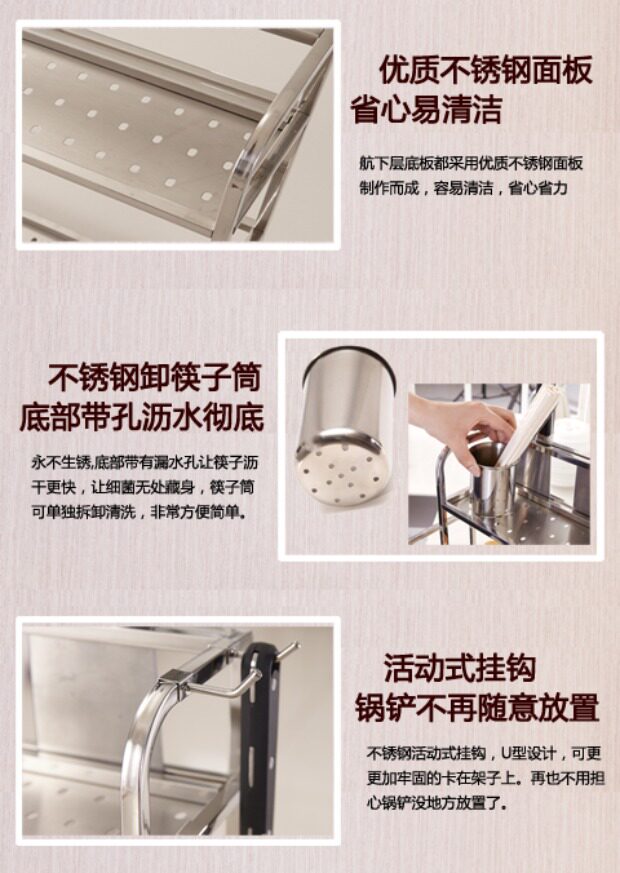 优质不锈钢面板
省心易清洁

航下层底板都采用优质不锈钢面板制作而成，容易清洁，省心省力

不锈钢卸筷子筒
底部带孔沥水彻底

永不生锈,底部带有漏水孔让筷子沥干更快，让细菌无处藏身，筷子筒可单独拆卸清洗，非常方便简单。

活动式挂钩
锅铲不再随意放置

不锈钢活动式挂钩，U型设计，可更更加牢固的卡在架子上。再也不用担心锅铲没地方放置了。