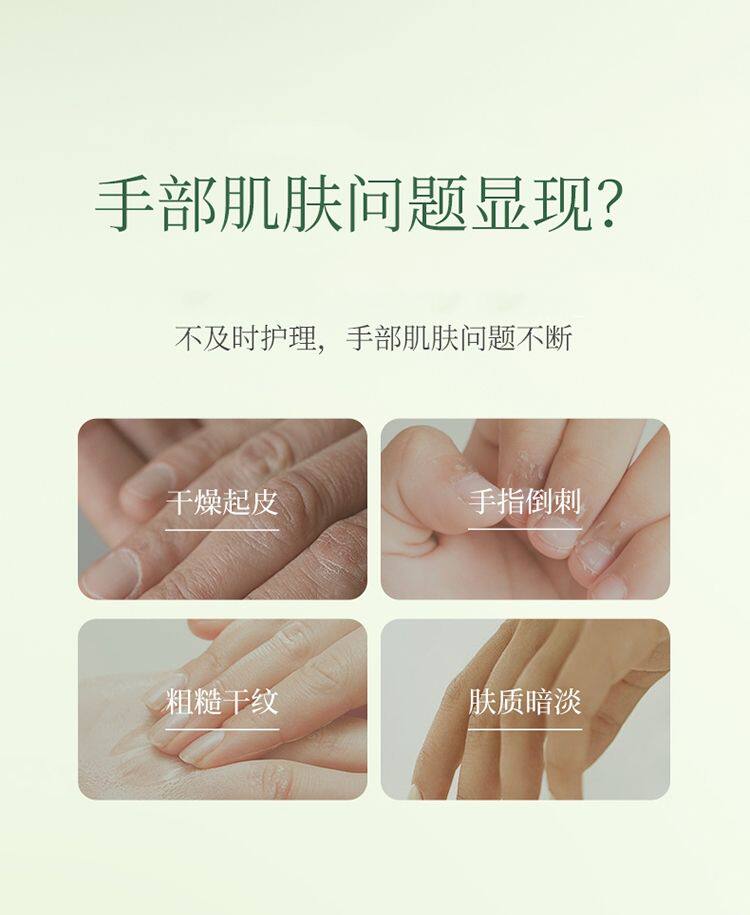 手部肌肤问题显现?

不及时护理，手部肌肤问题不断

干燥起皮

手指倒刺

粗糙干纹

肤质暗淡