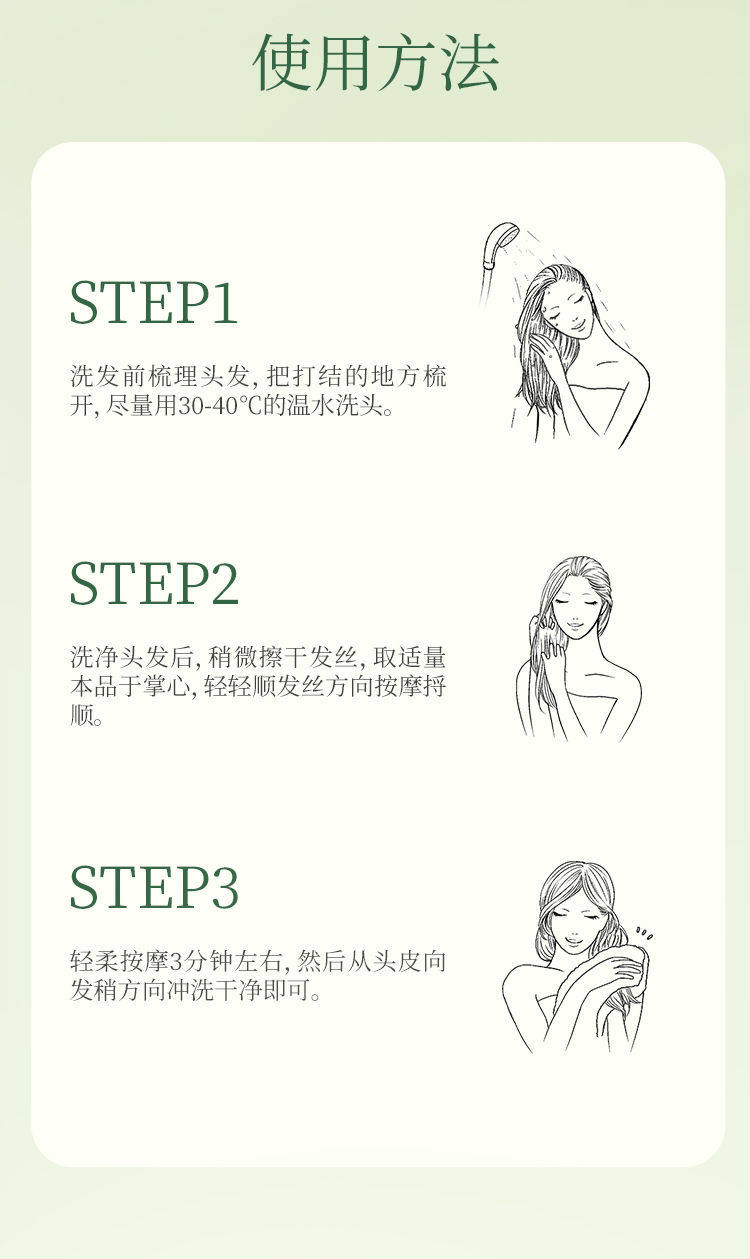 使用方法

STEP1

洗发前梳理头发，把打结的地方梳开，尽量用30-40°C的温水洗头。

STEP2

洗净头发后，稍微擦干发丝，取适量本品于掌心，轻轻顺发丝方向按摩捋顺。

STEP3

轻柔按摩3分钟左右，然后从头皮向发稍方向冲洗干净即可。