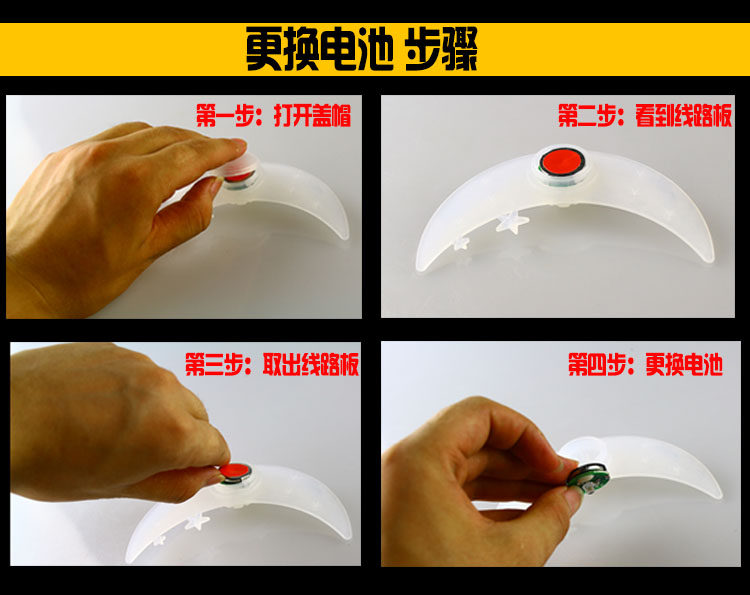 更换电池 步骤

第一步：打开盖帽

第二步：看到线路板

第三步：取出线路板

第四步：更换电池