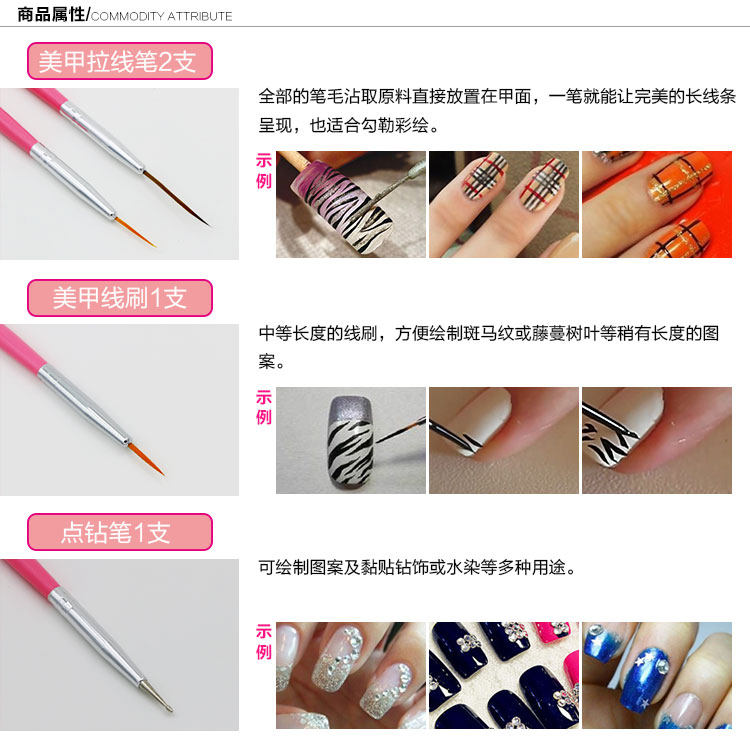 商品属性/COMMODITY ATTRIBUTE

美甲拉线笔2支

全部的笔毛沾取原料直接放置在甲面，一笔就能让完美的长线条呈现，也适合勾勒彩绘。

示例

美甲线刷1支

中等长度的线刷，方便绘制斑马纹或藤蔓树叶等稍有长度的图案。

示例

点钻笔1支

可绘制图案及黏贴钻饰或水染等多种用途。

示例