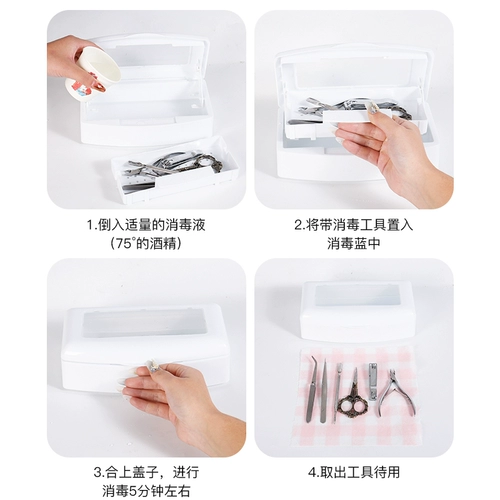 1.倒入适量的消毒液
(75°的酒精)

2.将带消毒工具置入
消毒蓝中

3.合上盖子，进行
消毒5分钟左右

4.取出工具待用