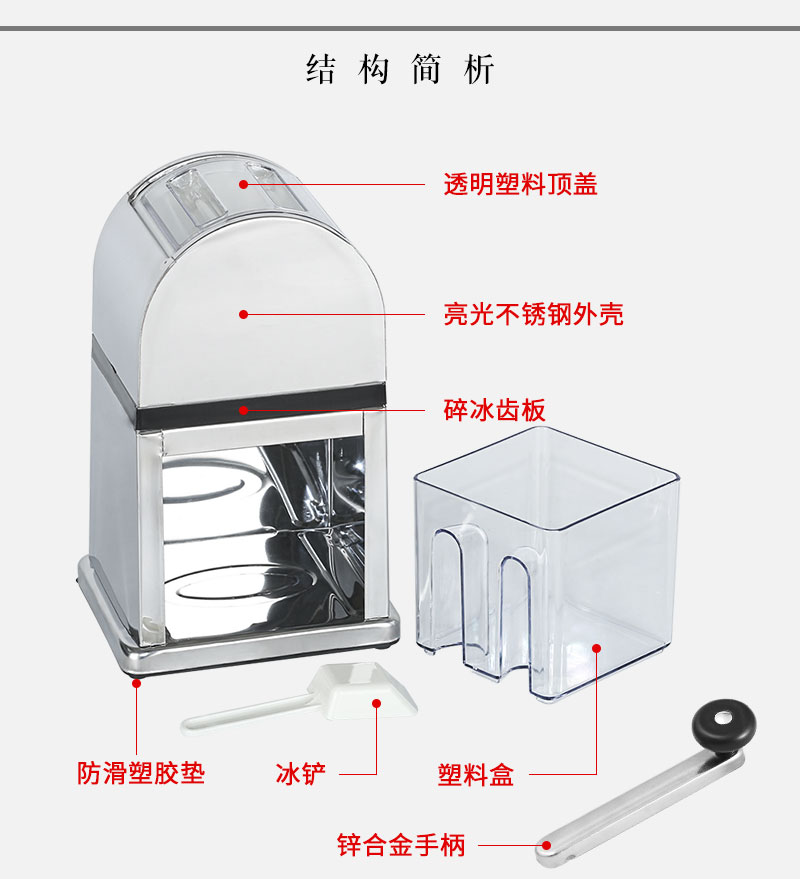 结构简析

透明塑料顶盖

亮光不锈钢外壳

碎冰齿板

防滑塑胶垫

冰铲

塑料盒

锌合金手柄