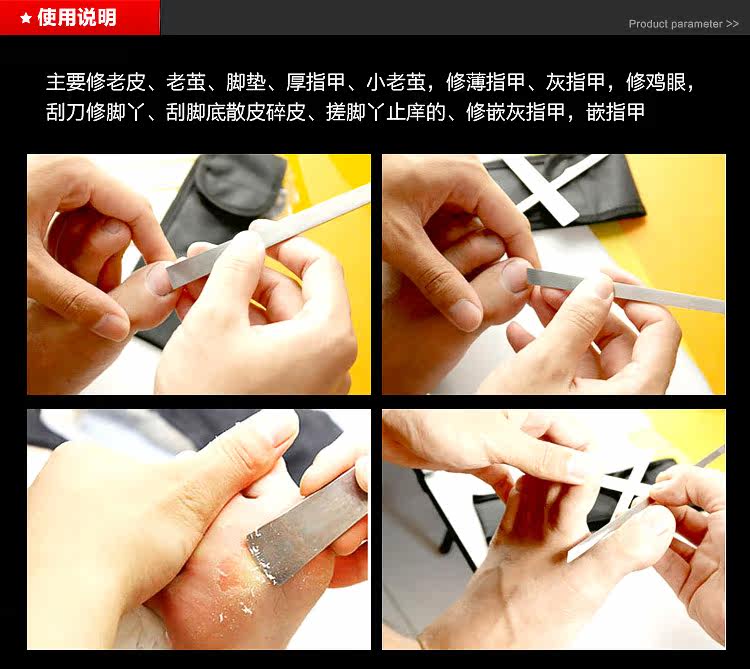 ★ 使用说明

Product parameter >>

主要修老皮、老茧、脚垫、厚指甲、小老茧，修薄指甲、灰指甲，修鸡眼，刮刀修脚丫、刮脚底散皮碎皮、搓脚丫止痒的、修嵌灰指甲，嵌指甲