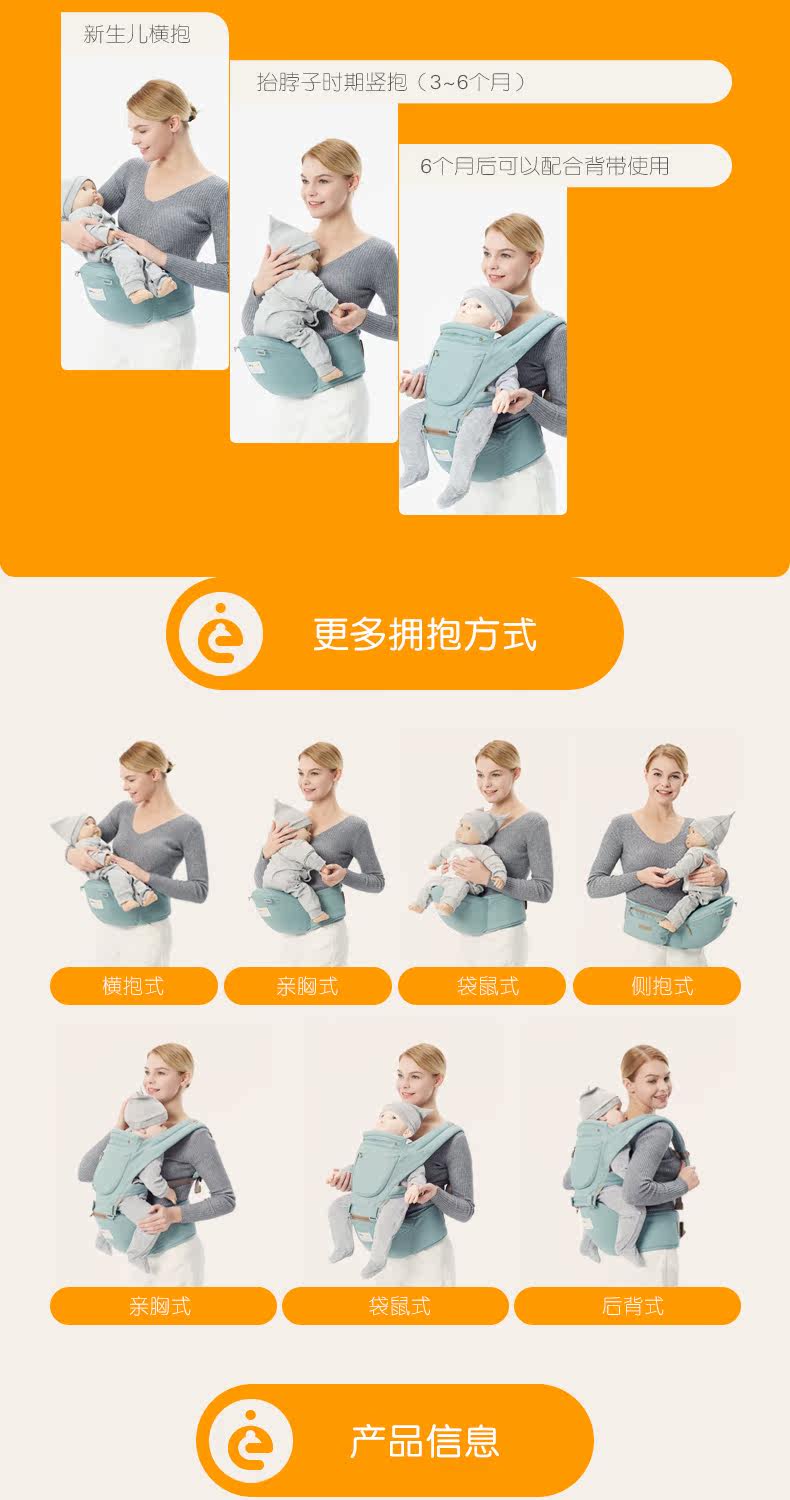 新生儿横抱

抬脖子时期竖抱（3~6个月）

6个月后可以配合背带使用

更多拥抱方式

横抱式

亲胸式

袋鼠式

侧抱式

亲胸式

袋鼠式

后背式

产品信息