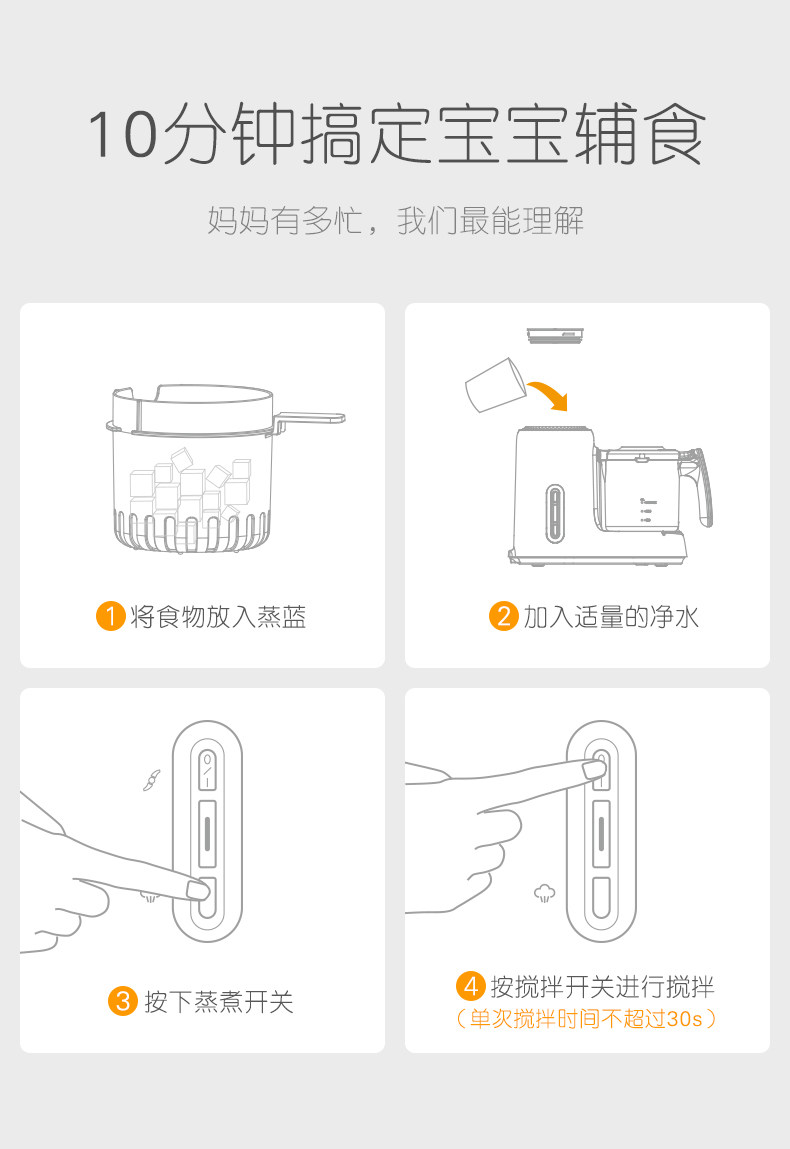 10分钟搞定宝宝辅食

妈妈有多忙，我们最能理解

1 将食物放入蒸蓝

2 加入适量的净水

3 按下蒸煮开关

4 按搅拌开关进行搅拌
（单次搅拌时间不超过30s）