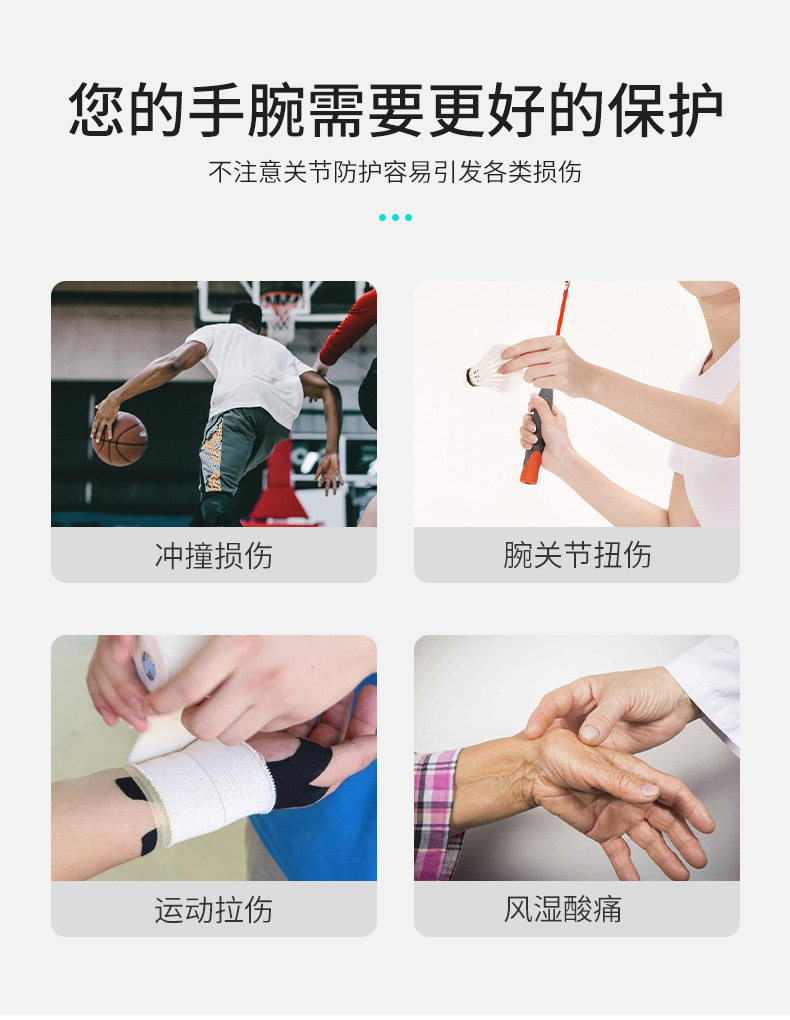 您的手腕需要更好的保护

不注意关节防护容易引发各类损伤

冲撞损伤

腕关节扭伤

运动拉伤

风湿酸痛