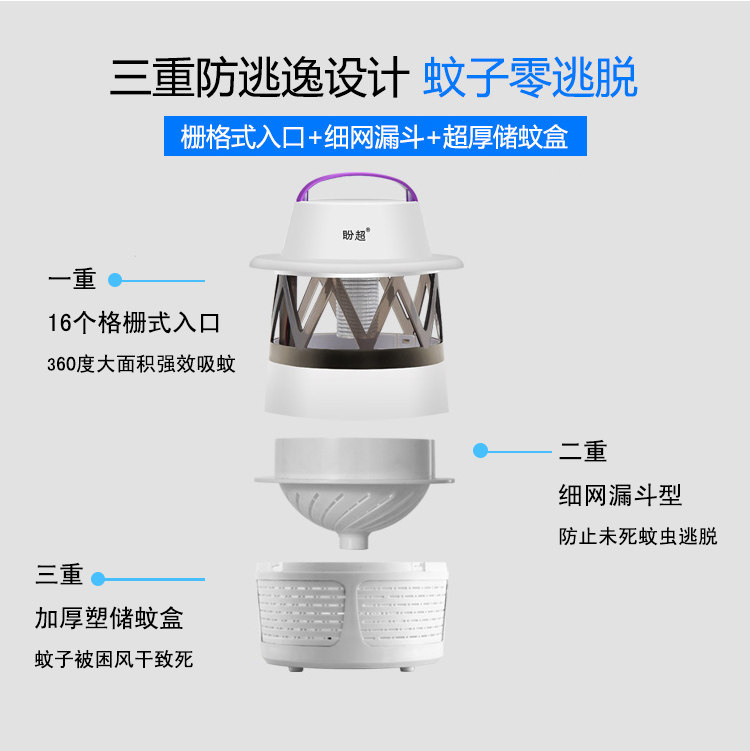 三重防逃逸设计 蚊子零逃脱

栅格式入口+细网漏斗+超厚储蚊盒

盼超®

一重

16个格栅式入口

360度大面积强效吸蚊

二重

细网漏斗型

防止未死蚊虫逃脱

三重

加厚塑储蚊盒

蚊子被困风干致死