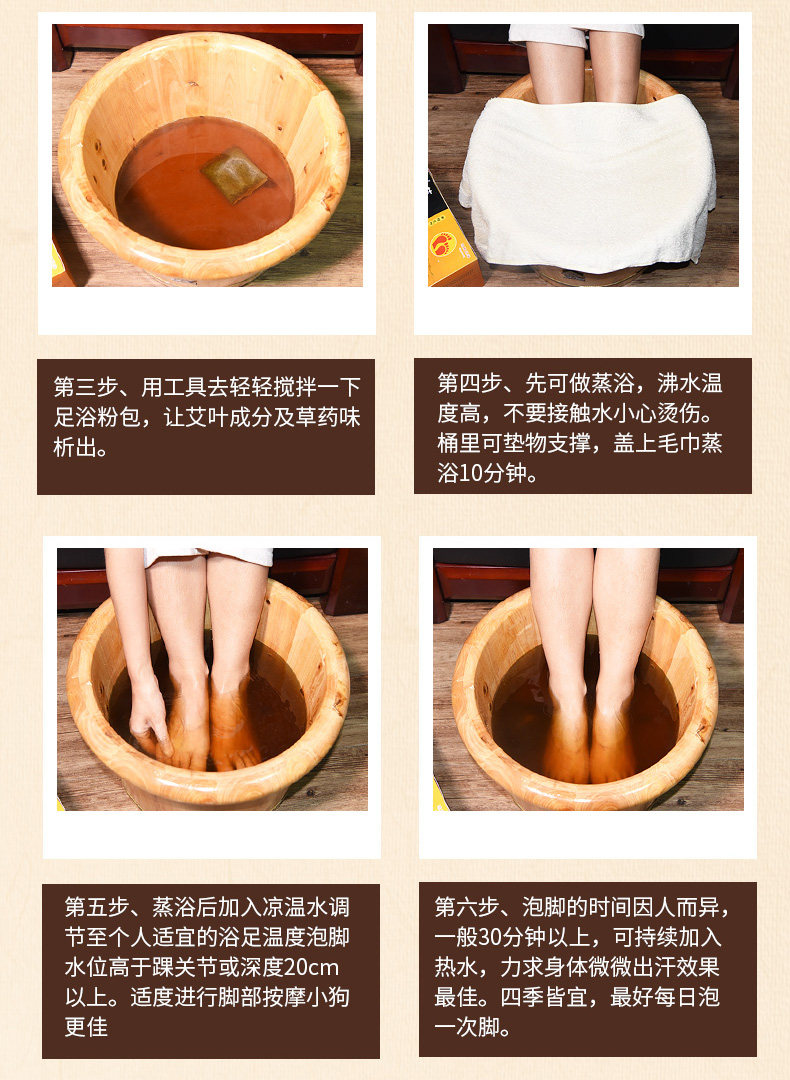 第三步、用工具去轻轻搅拌一下足浴粉包，让艾叶成分及草药味析出。

第四步、先可做蒸浴，沸水温度高，不要接触水小心烫伤。桶里可垫物支撑，盖上毛巾蒸浴10分钟。

第五步、蒸浴后加入凉温水调节至个人适宜的浴足温度泡脚水位高于踝关节或深度20cm以上。适度进行脚部按摩小狗更佳

第六步、泡脚的时间因人而异，一般30分钟以上，可持续加入热水，力求身体微微出汗效果最佳。四季皆宜，最好每日泡一次脚。