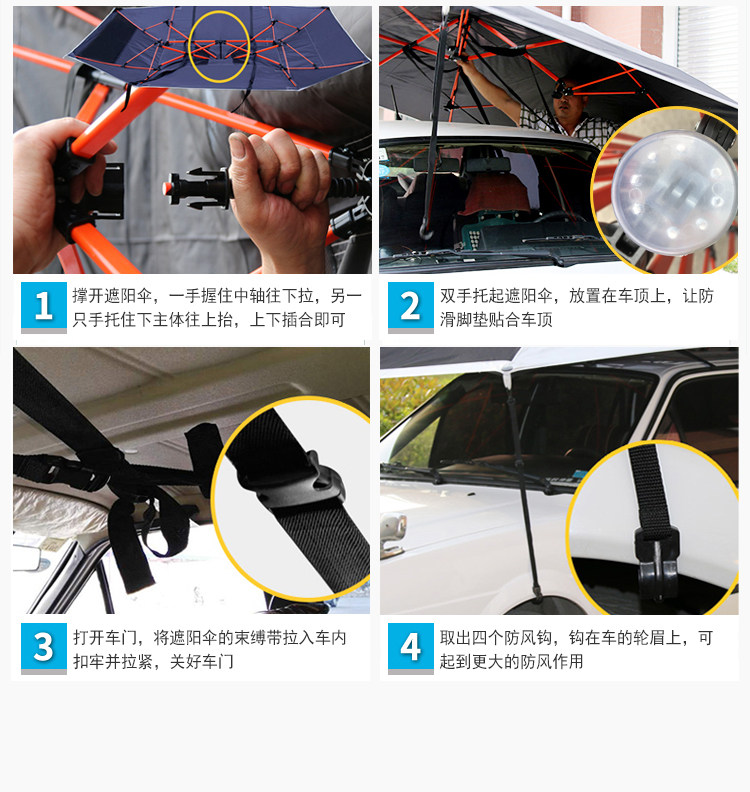 1 撑开遮阳伞，一手握住中轴往下拉，另一只手托住下主体往上抬，上下插合即可

2 双手托起遮阳伞，放置在车顶上，让防滑脚垫贴合车顶

3 打开车门，将遮阳伞的束缚带拉入车内扣牢并拉紧，关好车门

4 取出四个防风钩，钩在车的轮眉上，可起到更大的防风作用