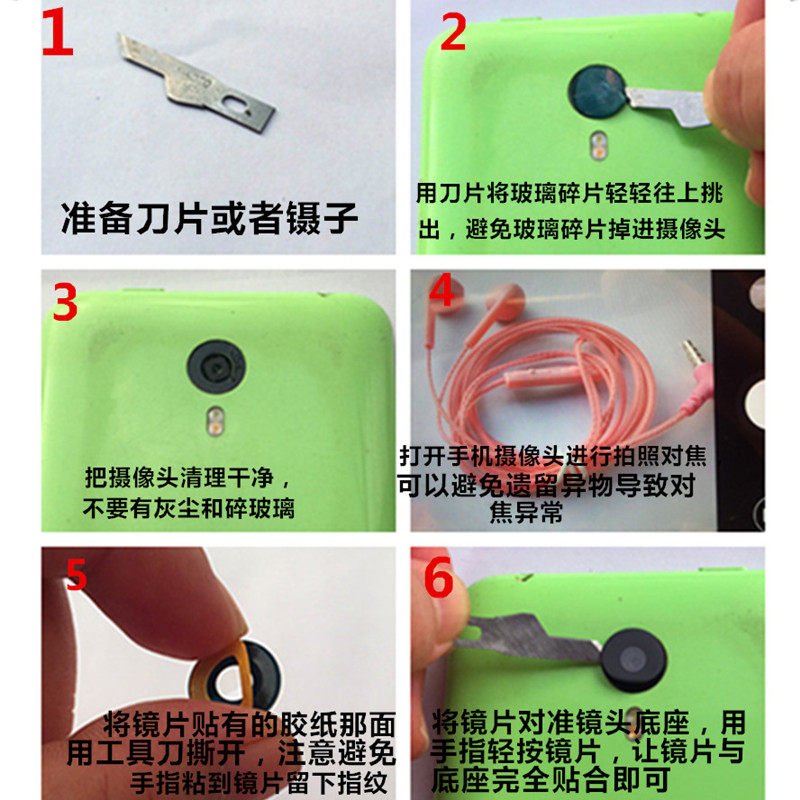 1
准备刀片或者镊子

2
用刀片将玻璃碎片轻轻往上挑出，避免玻璃碎片掉进摄像头

3
把摄像头清理干净，不要有灰尘和碎玻璃

4
打开手机摄像头进行拍照对焦可以避免遗留异物导致对焦异常

5
将镜片贴有的胶纸那面用工具刀撕开，注意避免手指粘到镜片留下指纹

6
将镜片对准镜头底座，用手指轻按镜片，让镜片与底座完全贴合即可