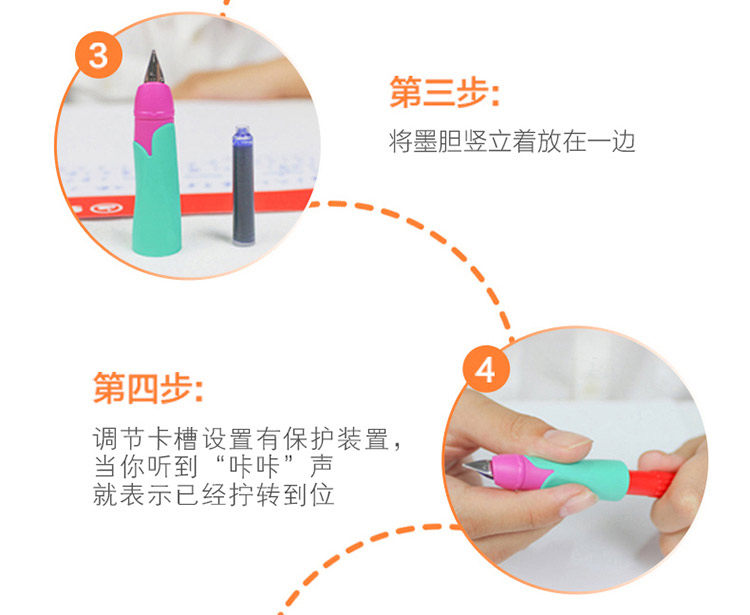 3

第三步:

将墨胆竖立着放在一边

4

第四步:

调节卡槽设置有保护装置，
当你听到“咔咔”声
就表示已经拧转到位