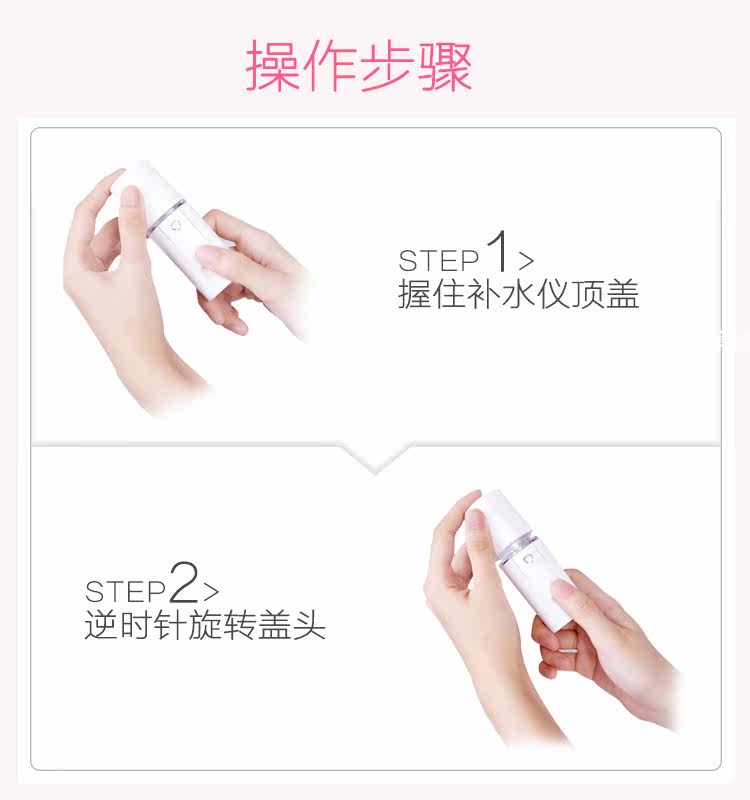 操作步骤

STEP 1 >
握住补水仪顶盖

STEP 2 >
逆时针旋转盖头