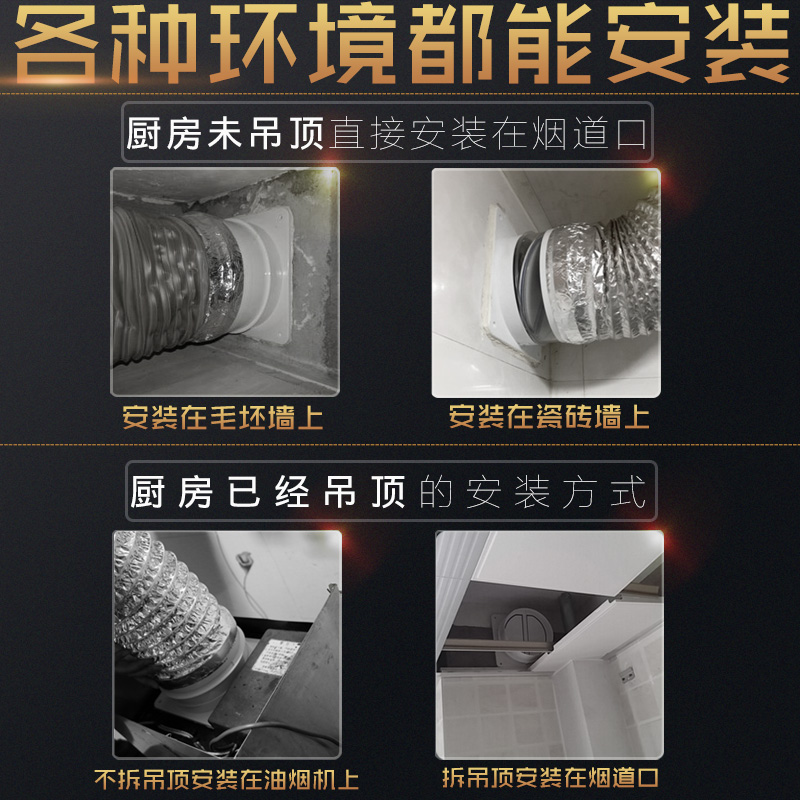 各种环境都能安装

厨房未吊顶直接安装在烟道口

安装在毛坯墙上

安装在瓷砖墙上

厨房已经吊顶的安装方式

不拆吊顶安装在油烟机上

拆吊顶安装在烟道口