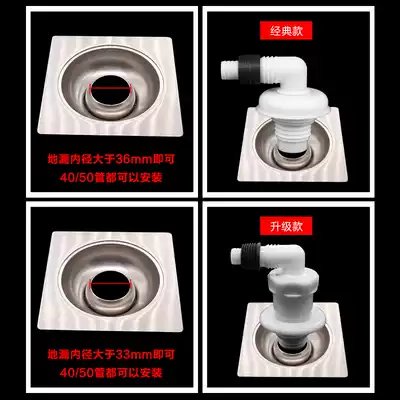 地漏内径大于36mm即可
40/50管都可以安装

经典款

地漏内径大于33mm即可
40/50管都可以安装

升级款